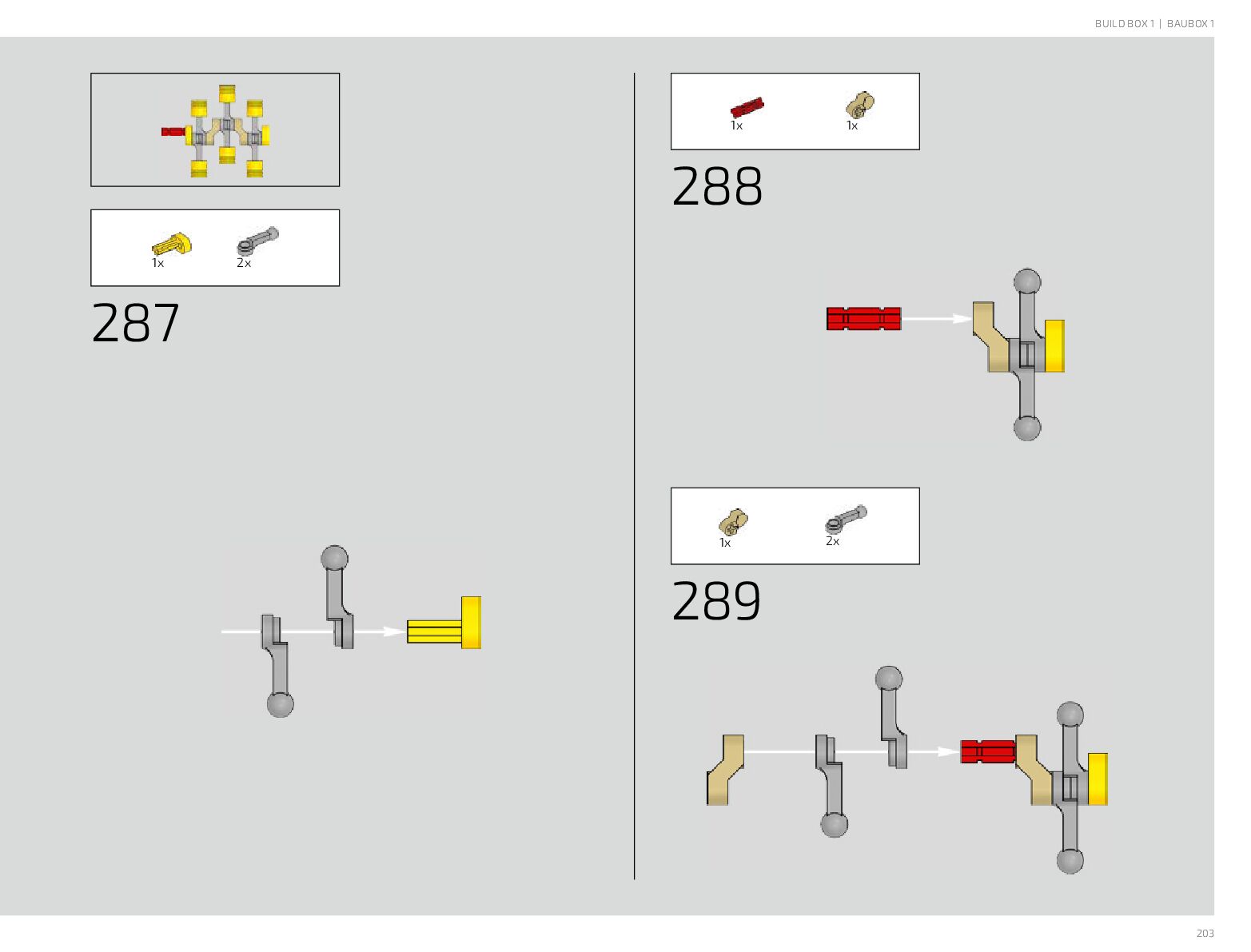 BUILD BOX 1 | BAUBOX 1

1x 2x

287

1x 1x

288

1x 2x

289

203