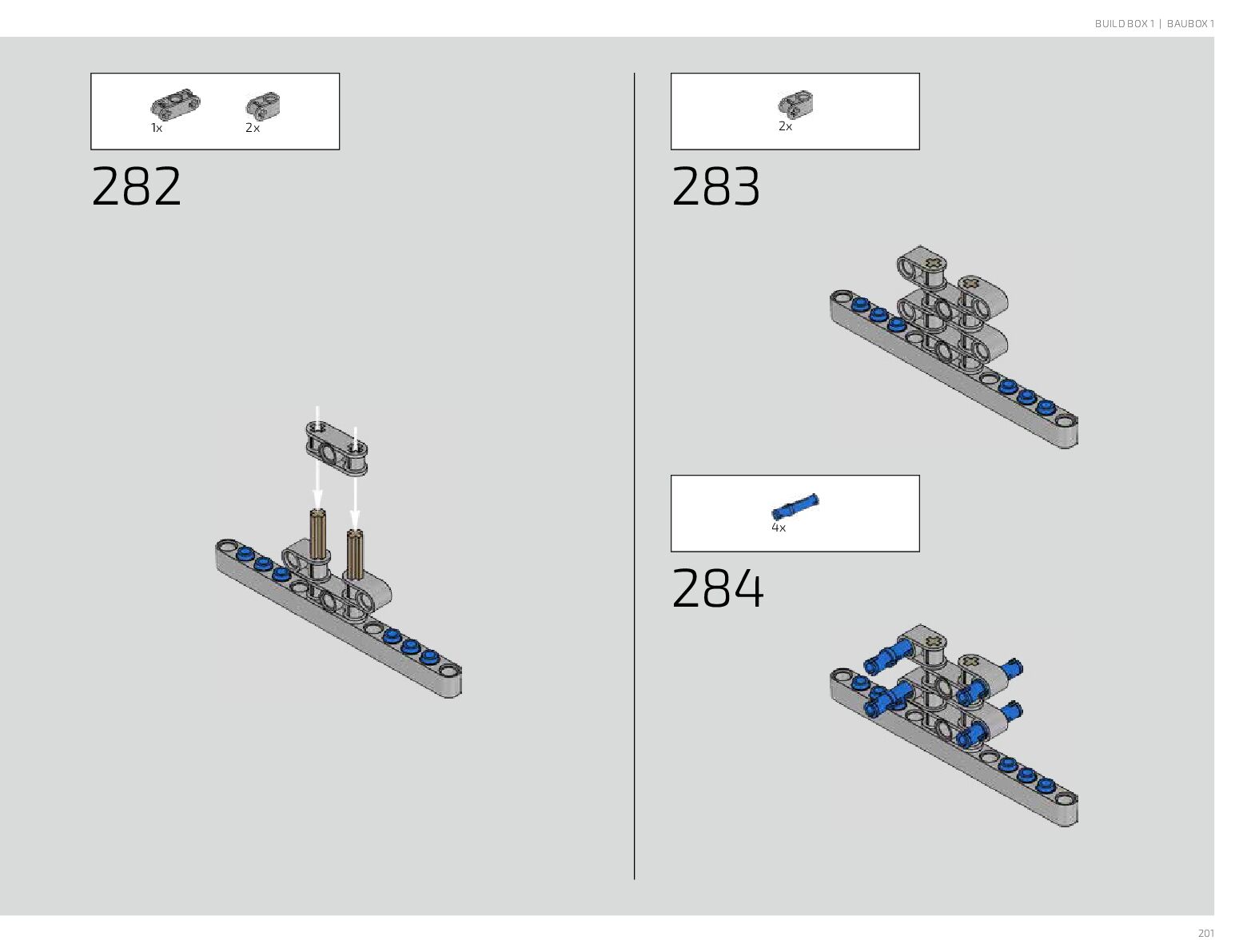 BUILD BOX 1 | BAUBOX 1

1x 2x

282

2x

283

4x

284

201