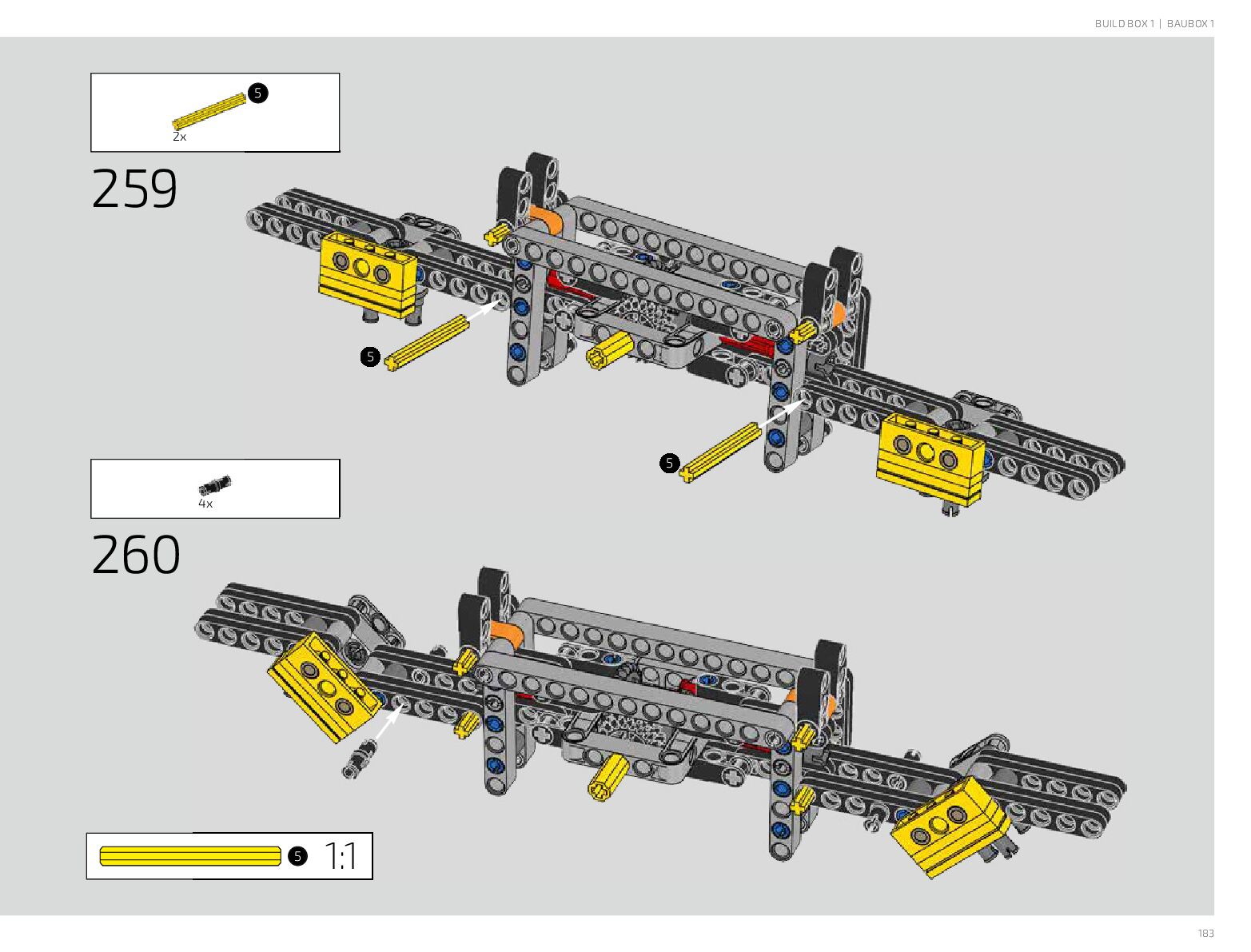 BUILD BOX 1 | BAUBOX 1

5
2x

259

5

5

4x

260

5 1:1

183