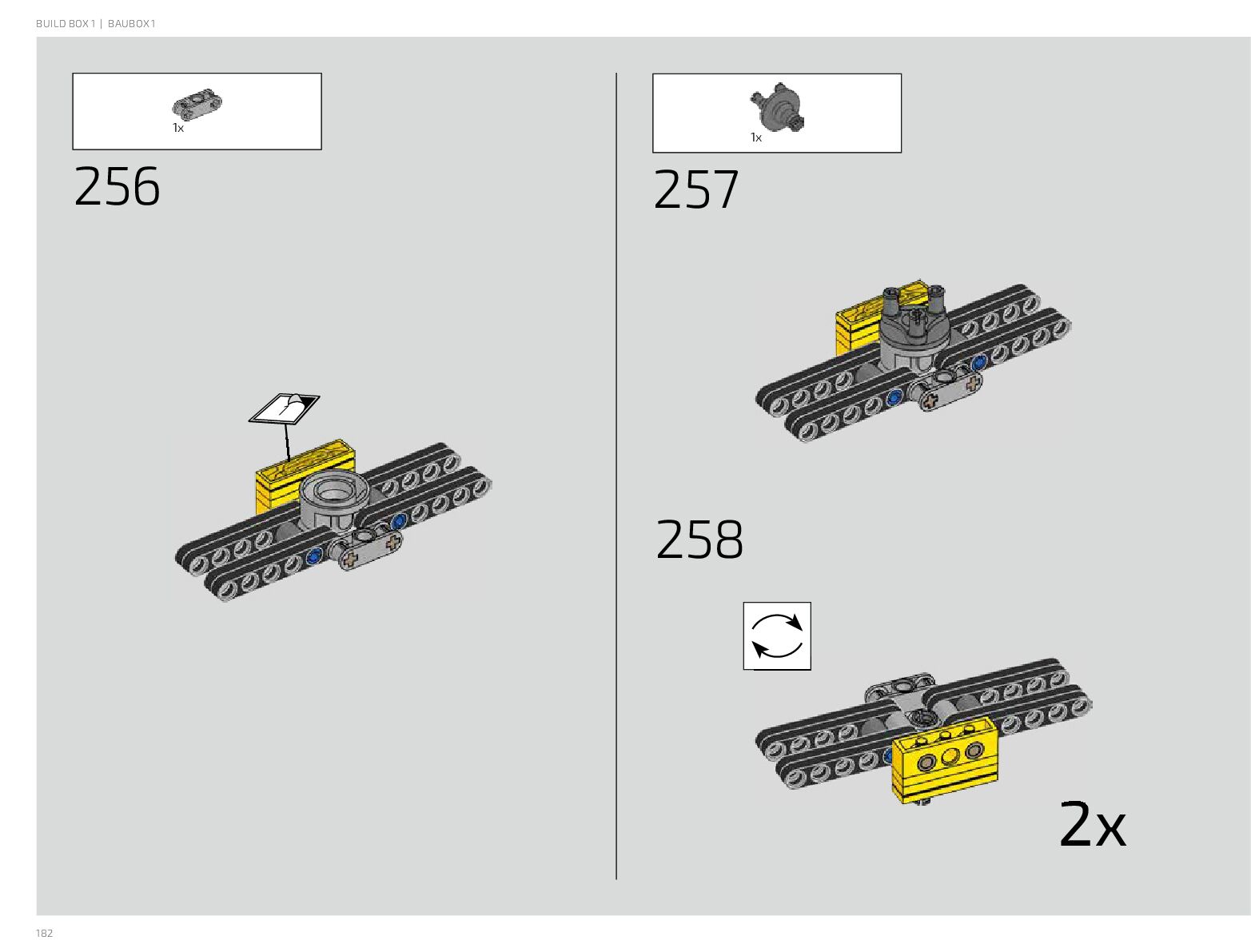 BUILD BOX 1 | BAUBOX 1

1x

256

1x

257

258

2x

182