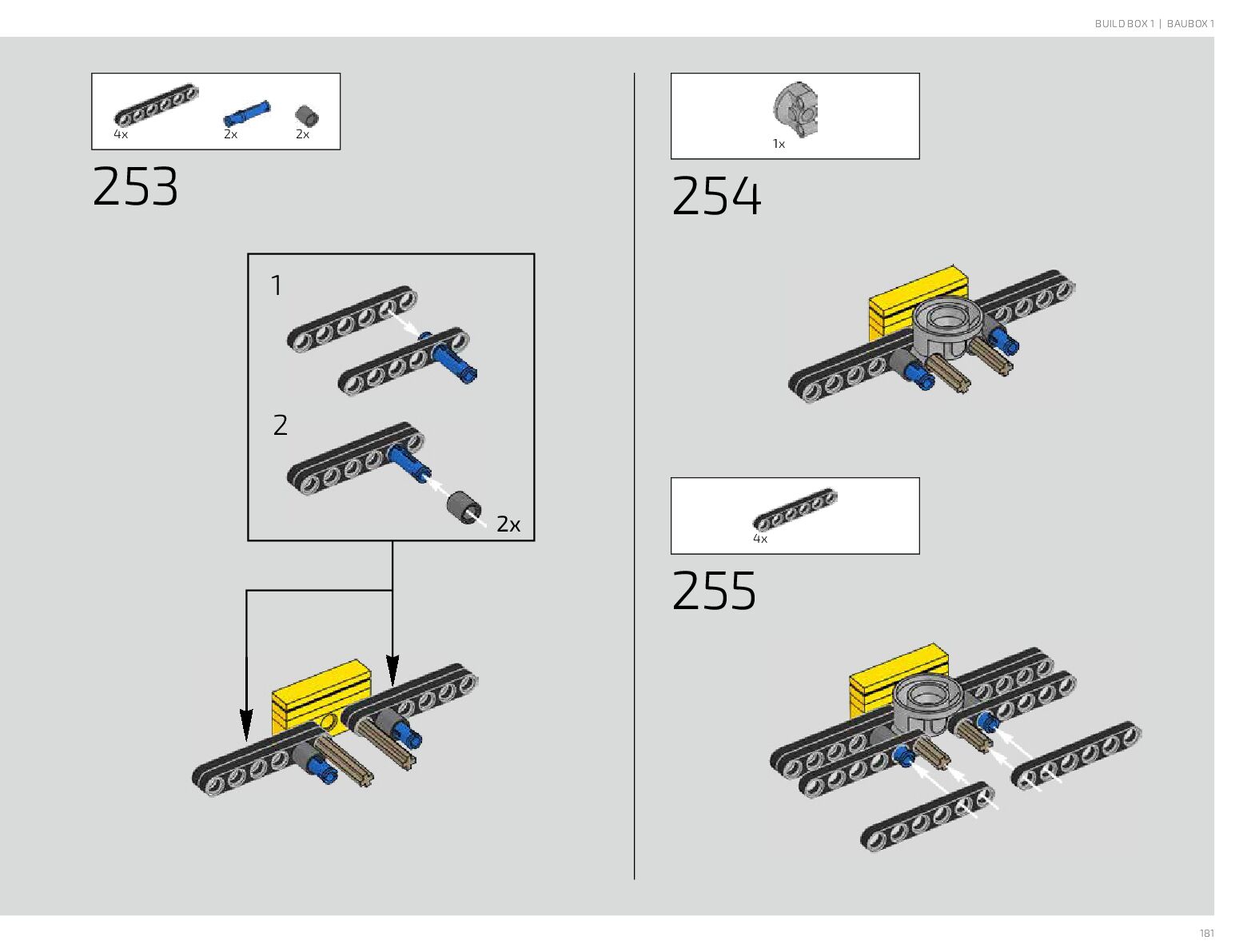 BUILD BOX 1 | BAUBOX 1

4x
2x
2x

253

1

2

2x

1x

254

4x

255

181