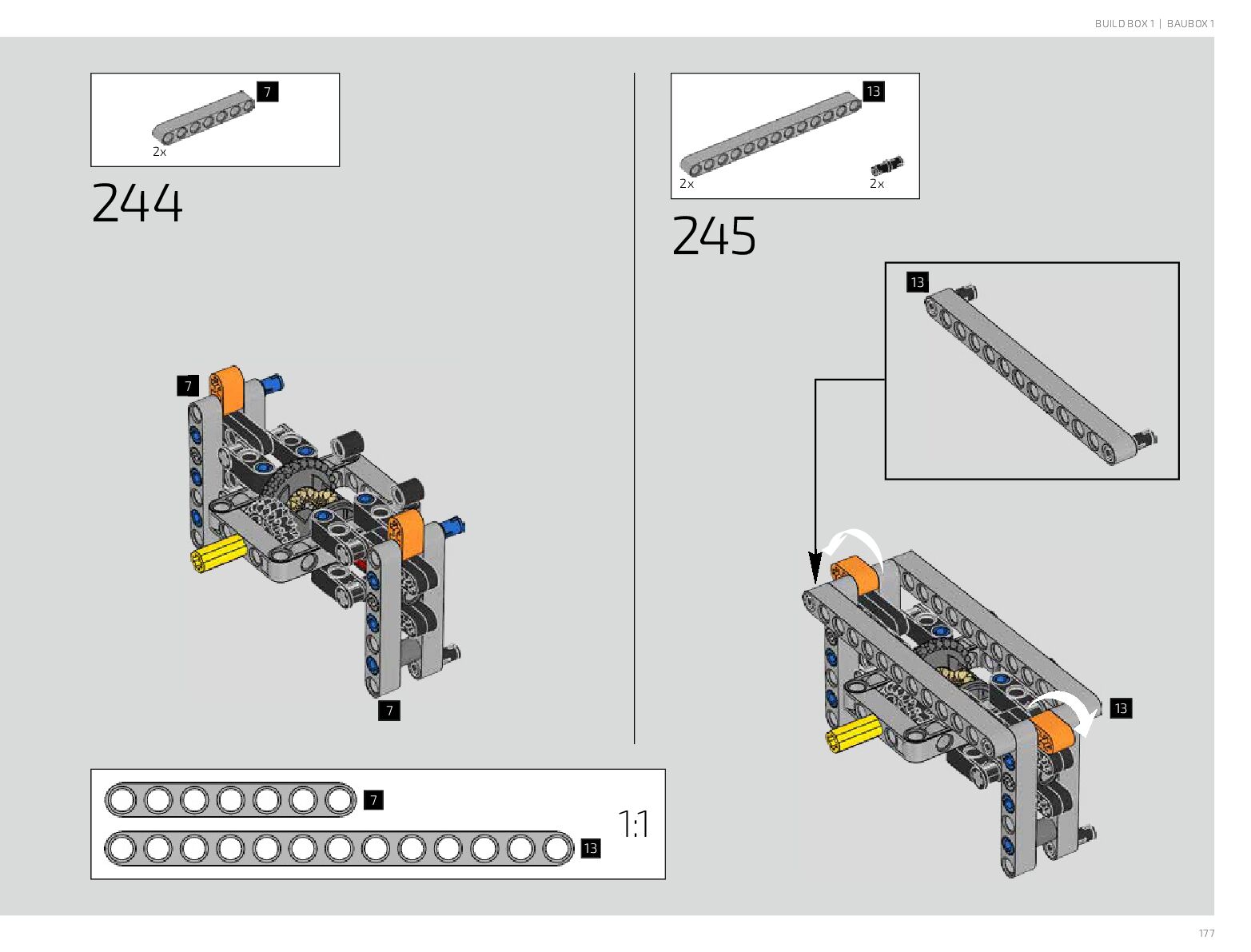 BUILD BOX 1 | BAUBOX 1

7
2x

244

7

7

7

13

1:1

13
2x
2x

245

13

13

177