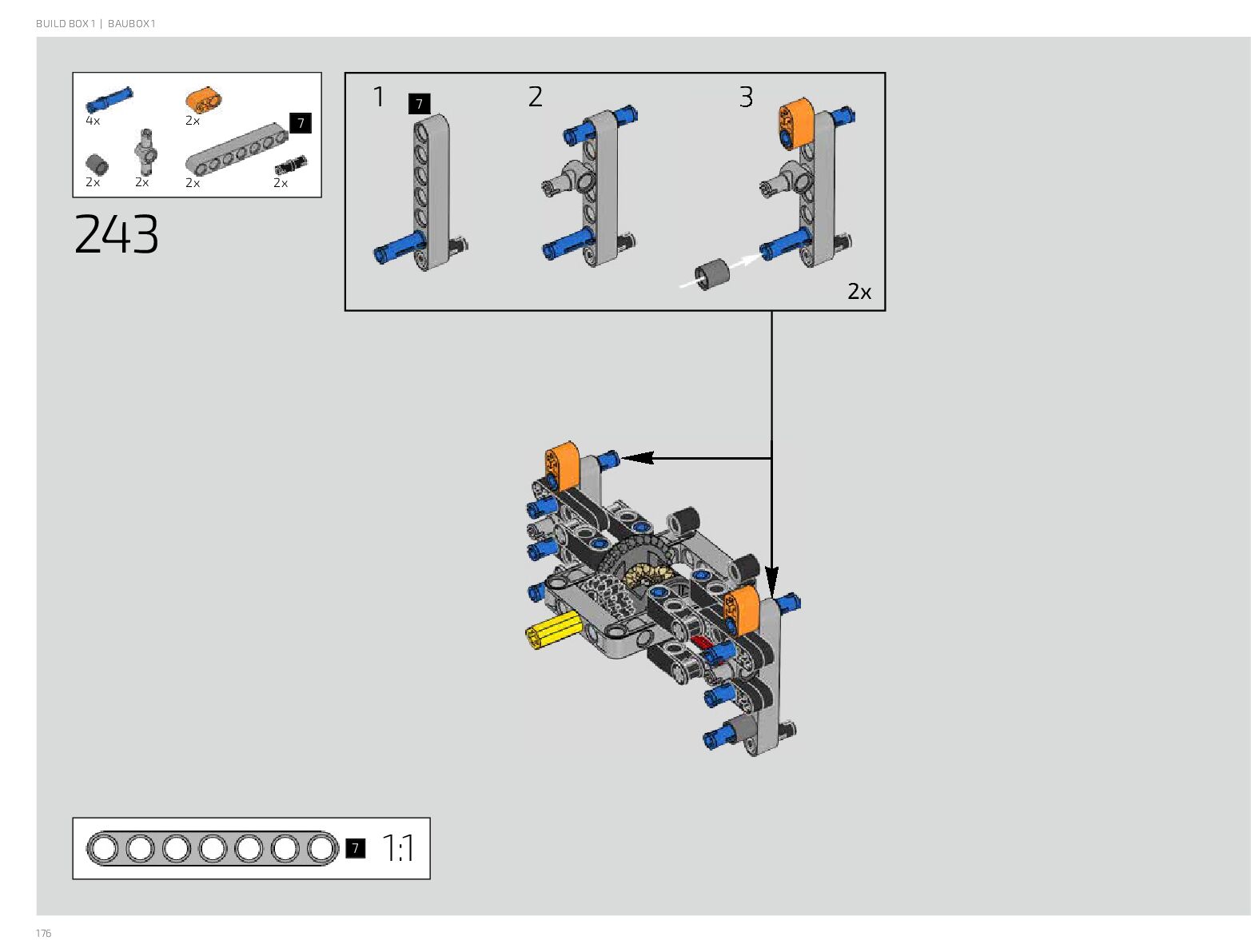 BUILD BOX 1 | BAUBOX 1

4x
2x
7
2x
2x
2x
2x

243

1
7
2
3
2x

7
1:1

176