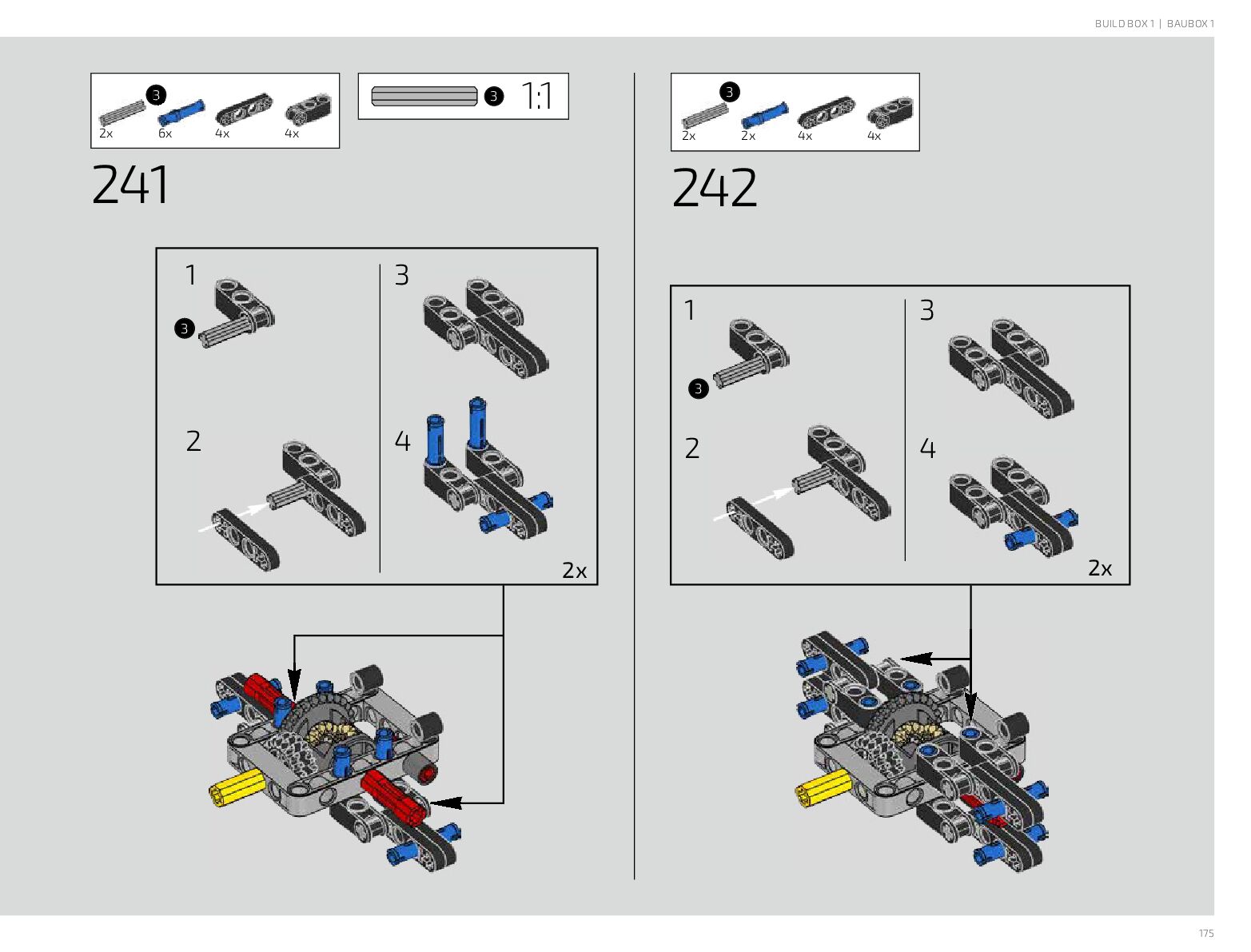 BUILD BOX 1 | BAUBOX 1

3
2x 6x 4x 4x

3 1:1

241

1
3

2

3

4

2x

3
2x 2x 4x 4x

242

1
3

2

3

4

2x

175