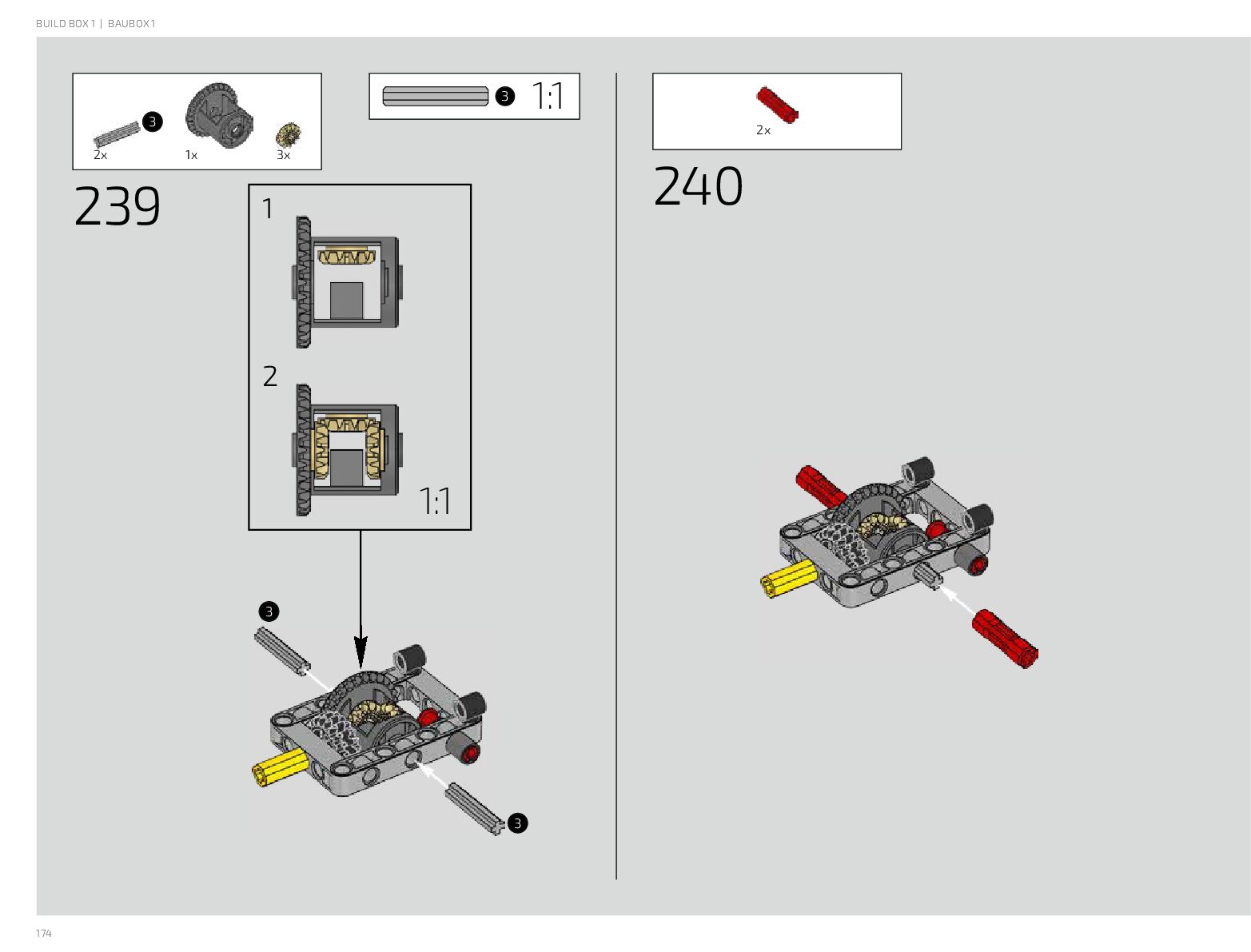 BUILD BOX 1 | BAUBOX 1

3
2x
1x
3x

3 1:1

239

1

2

1:1

3

3

2x

240

174