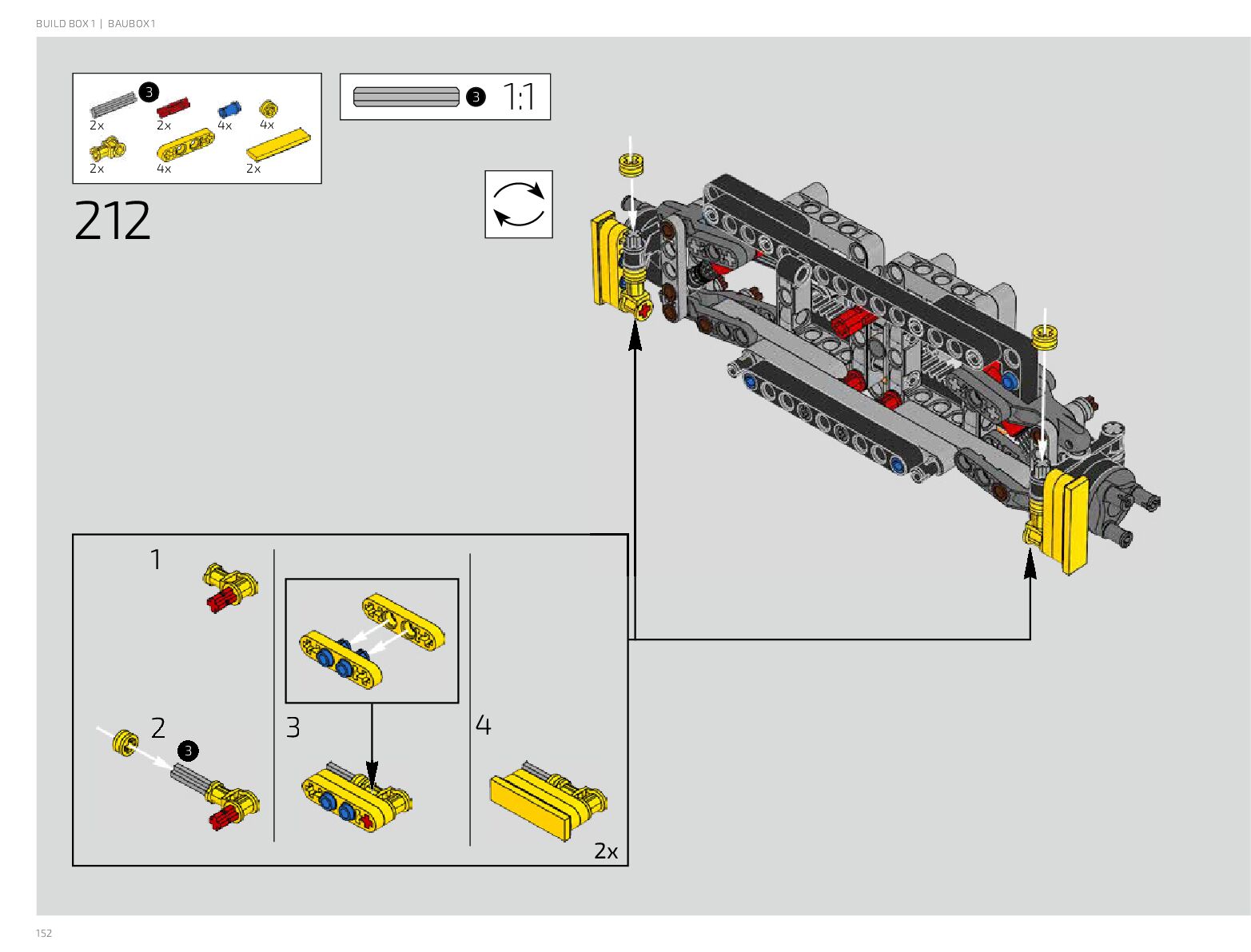 BUILD BOX 1 | BAUBOX 1

3
2x 2x 4x 4x
2x 4x 2x

3 1:1

212

1

2 3

3

4

2x

152