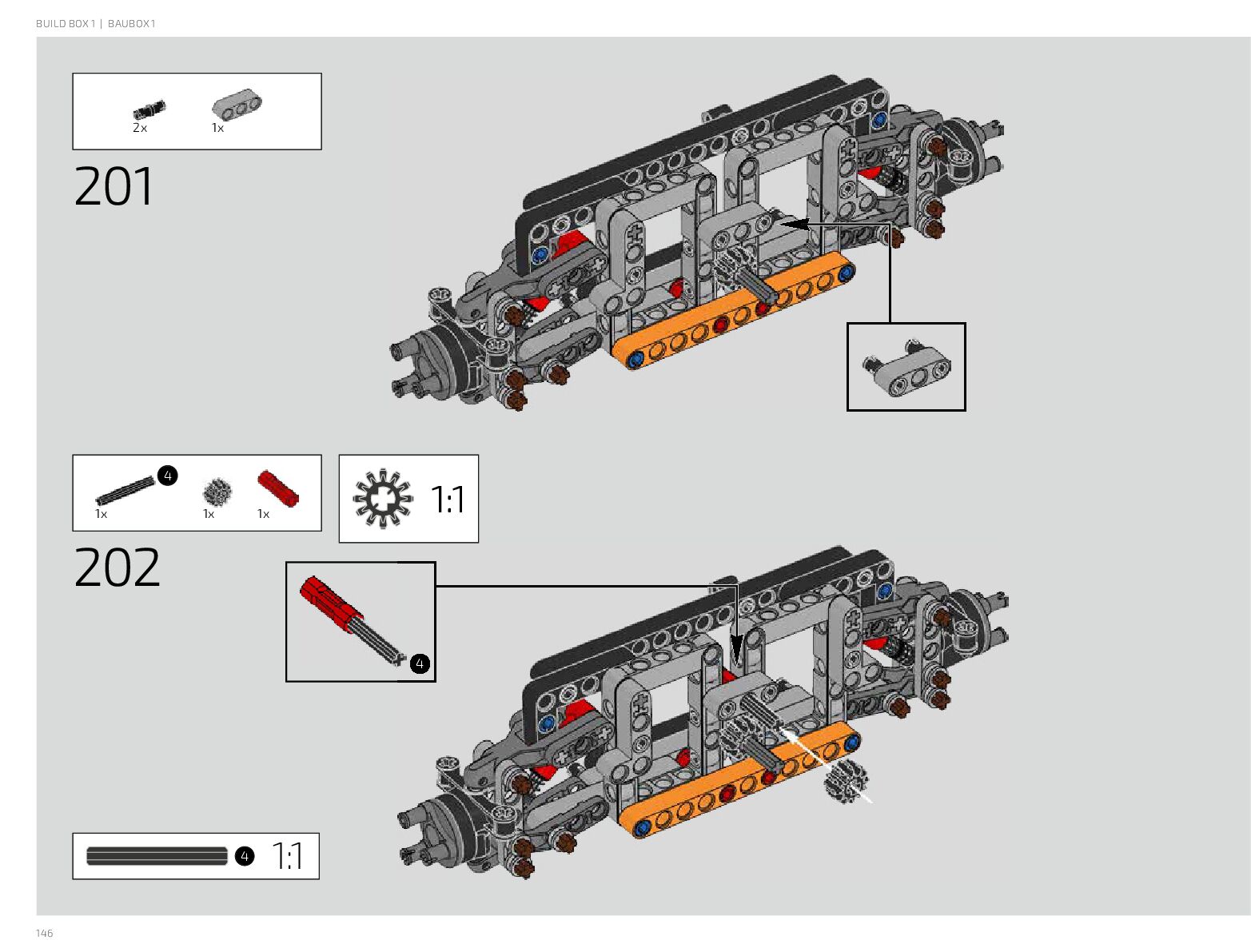 BUILD BOX 1 | BAUBOX 1

2x
1x

201

4
1x
1x
1x

1:1

202

4

4
1:1

146