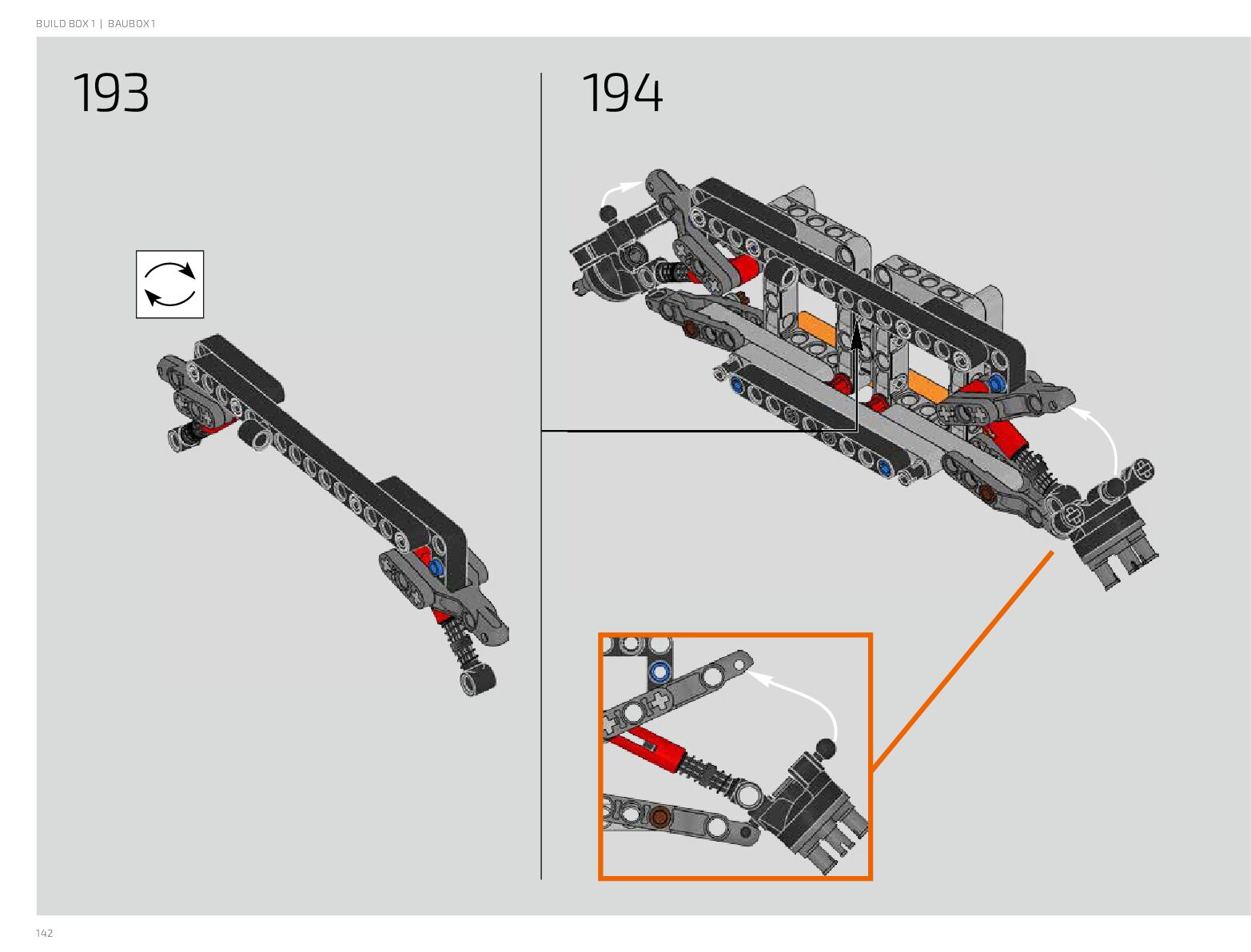 BUILD BOX 1 | BAUBOX 1

193

194

142