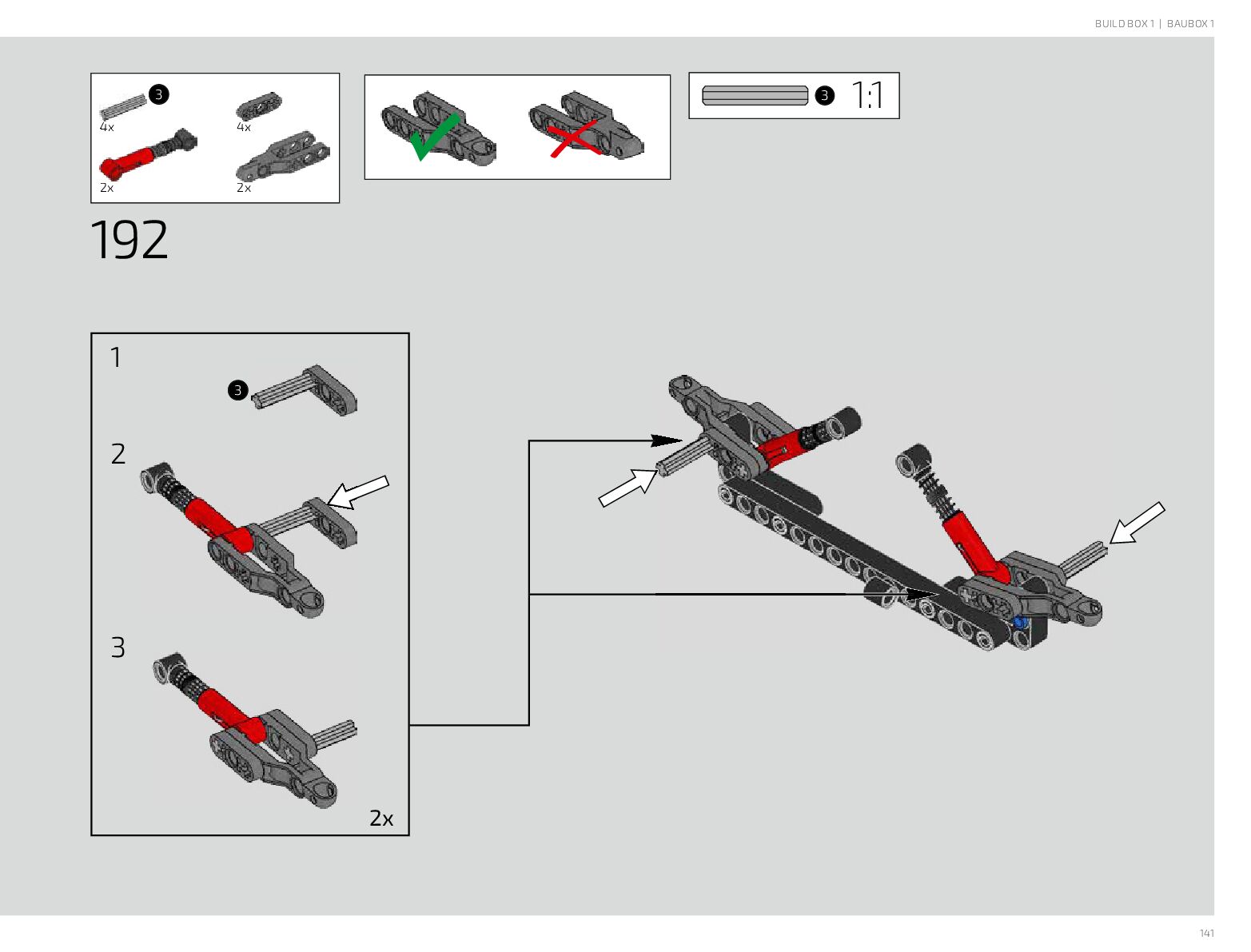 BUILD BOX 1 | BAUBOX 1

3
4x
4x
2x
2x

3 1:1

192

1
3
2
3
2x

141