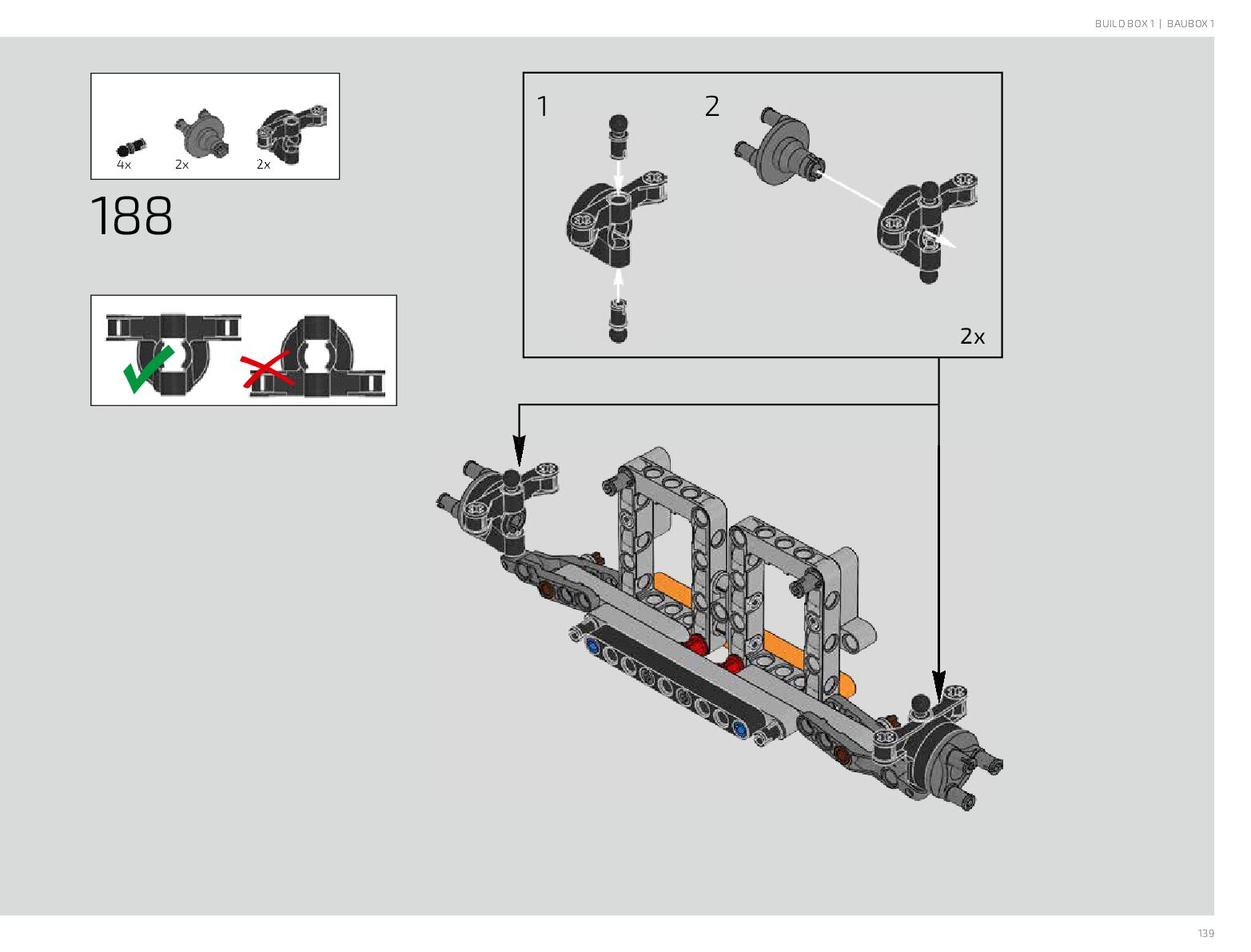 BUILD BOX 1 | BAUBOX 1

4x 2x 2x

188

1

2

2x

139