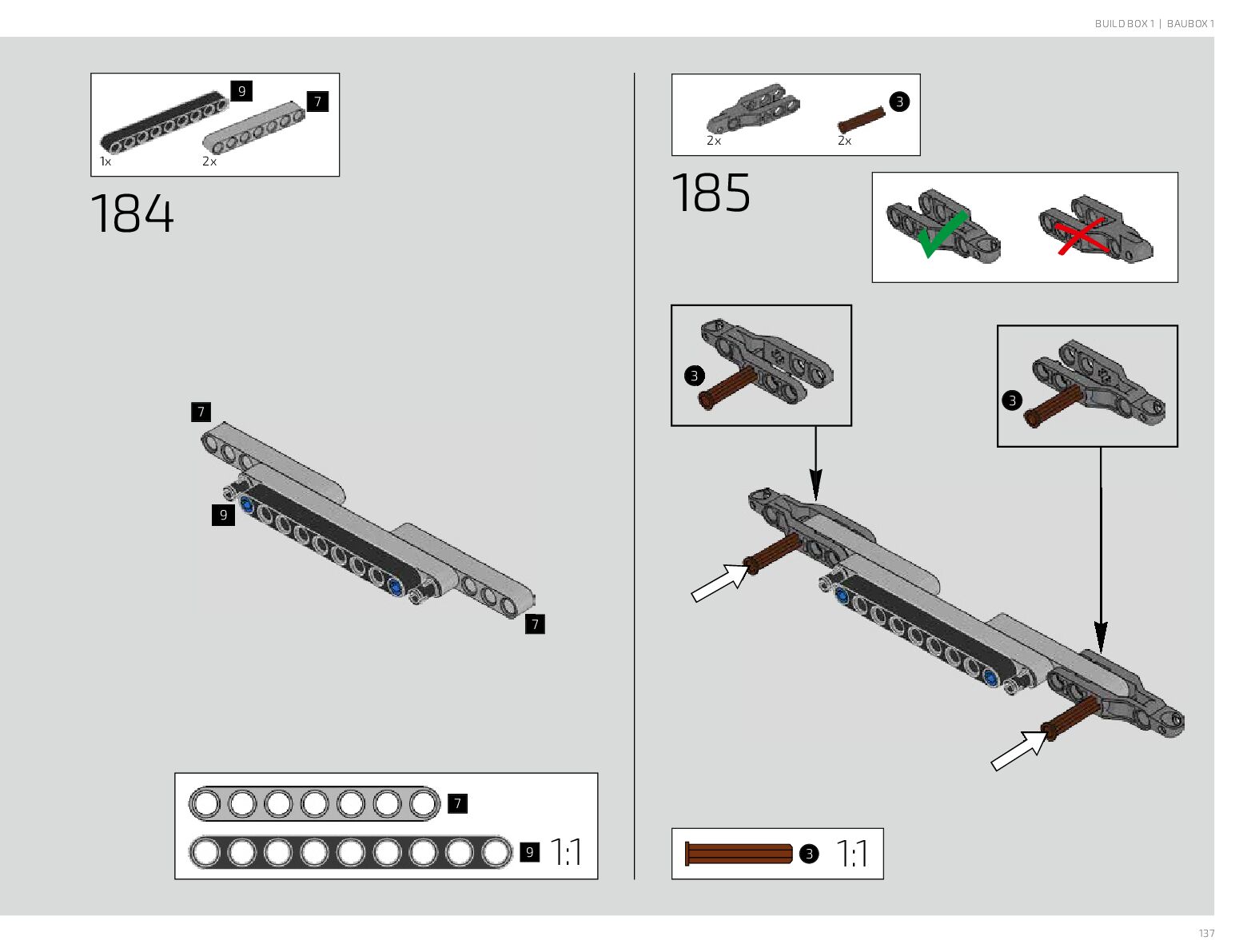 BUILD BOX 1 | BAUBOX 1

9
7
1x
2x

184

7
9
7

7
9
1:1

3
2x
2x

185

3
3

3
1:1

137