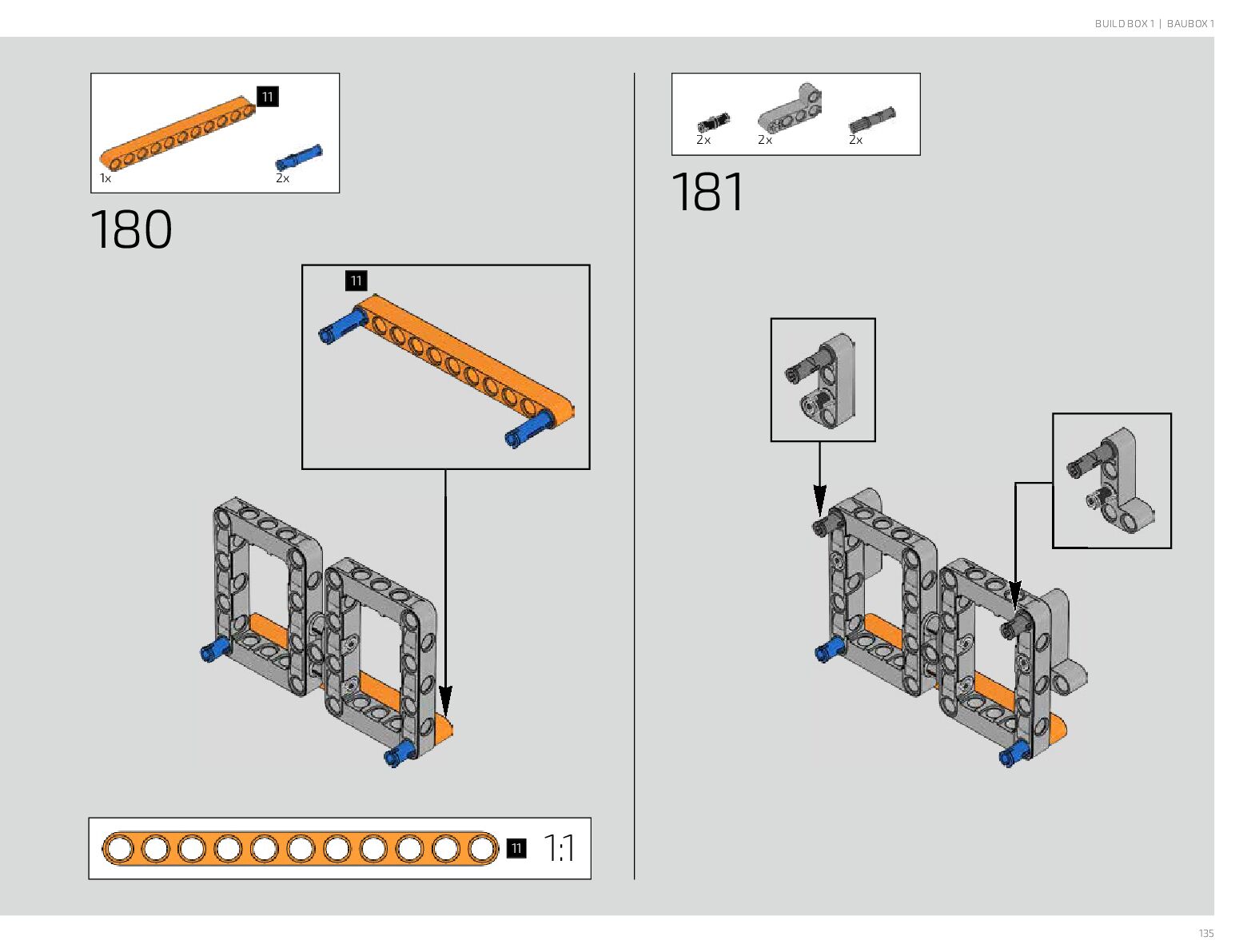 BUILD BOX 1 | BAUBOX 1

11

1x

2x

180

11

11

1:1

2x

2x

2x

181

135