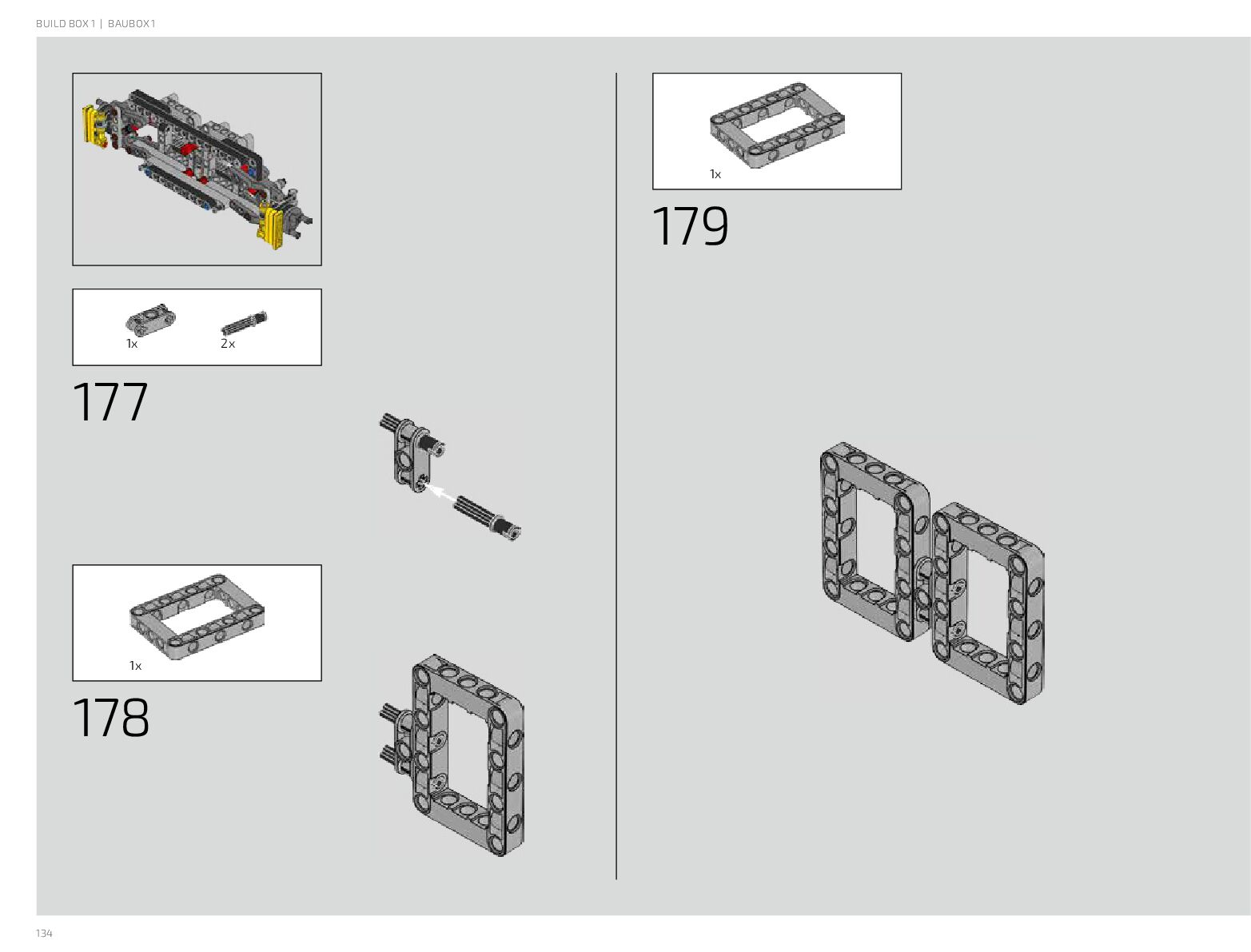 BUILD BOX 1 | BAUBOX 1

1x 2x

177

1x

178

1x

179

134