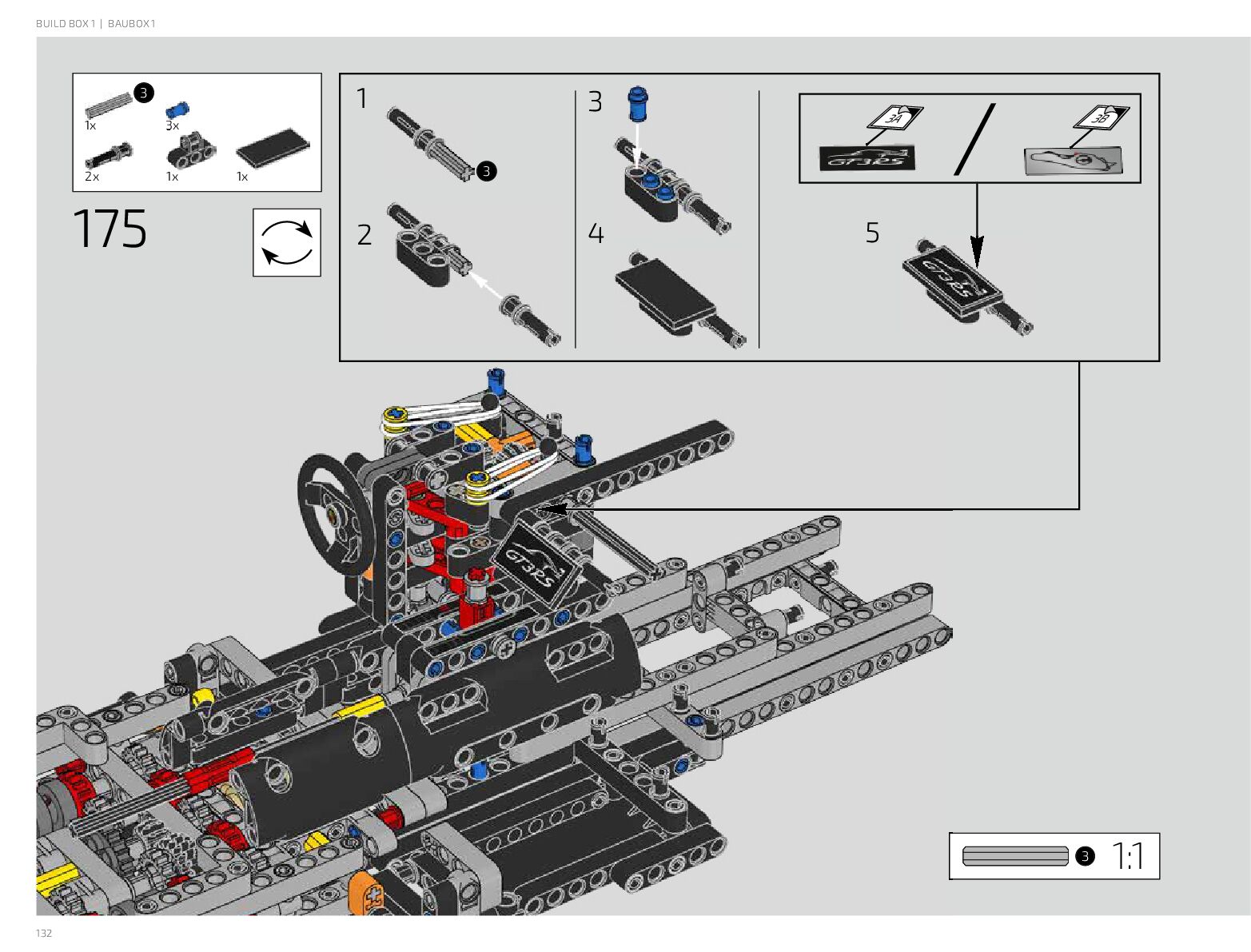 BUILD BOX 1 | BAUBOX 1

3
1x
3x
2x
1x
1x

175

1
3
2
3
4

3A
GT3RS
3B

5
GT3RS

GT3RS

3 1:1

132