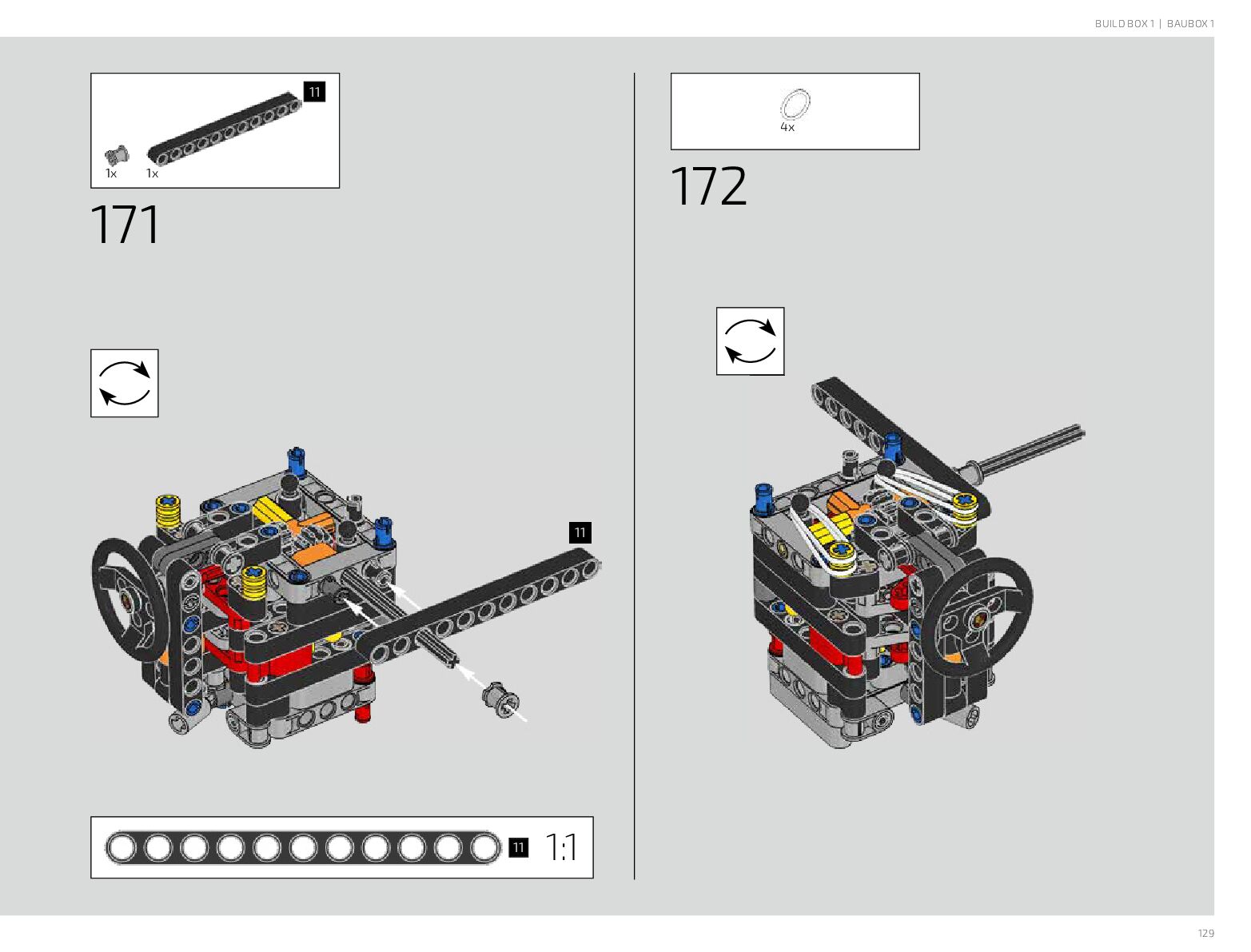 BUILD BOX 1 | BAUBOX 1

11

1x 1x

171

11

11 1:1

4x

172

129