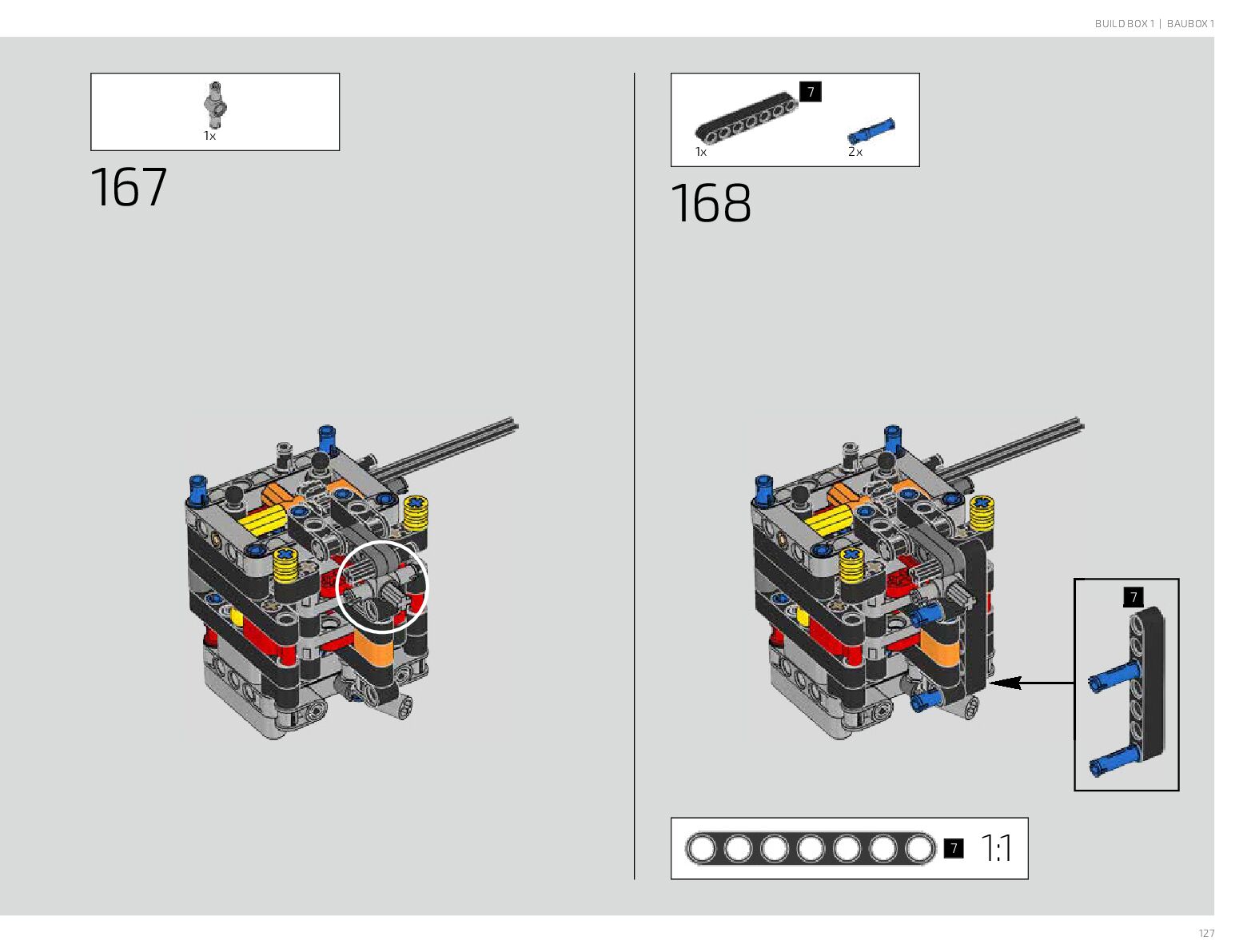 BUILD BOX 1 | BAUBOX 1

1x

167

7

1x

2x

168

7

7

1:1

127