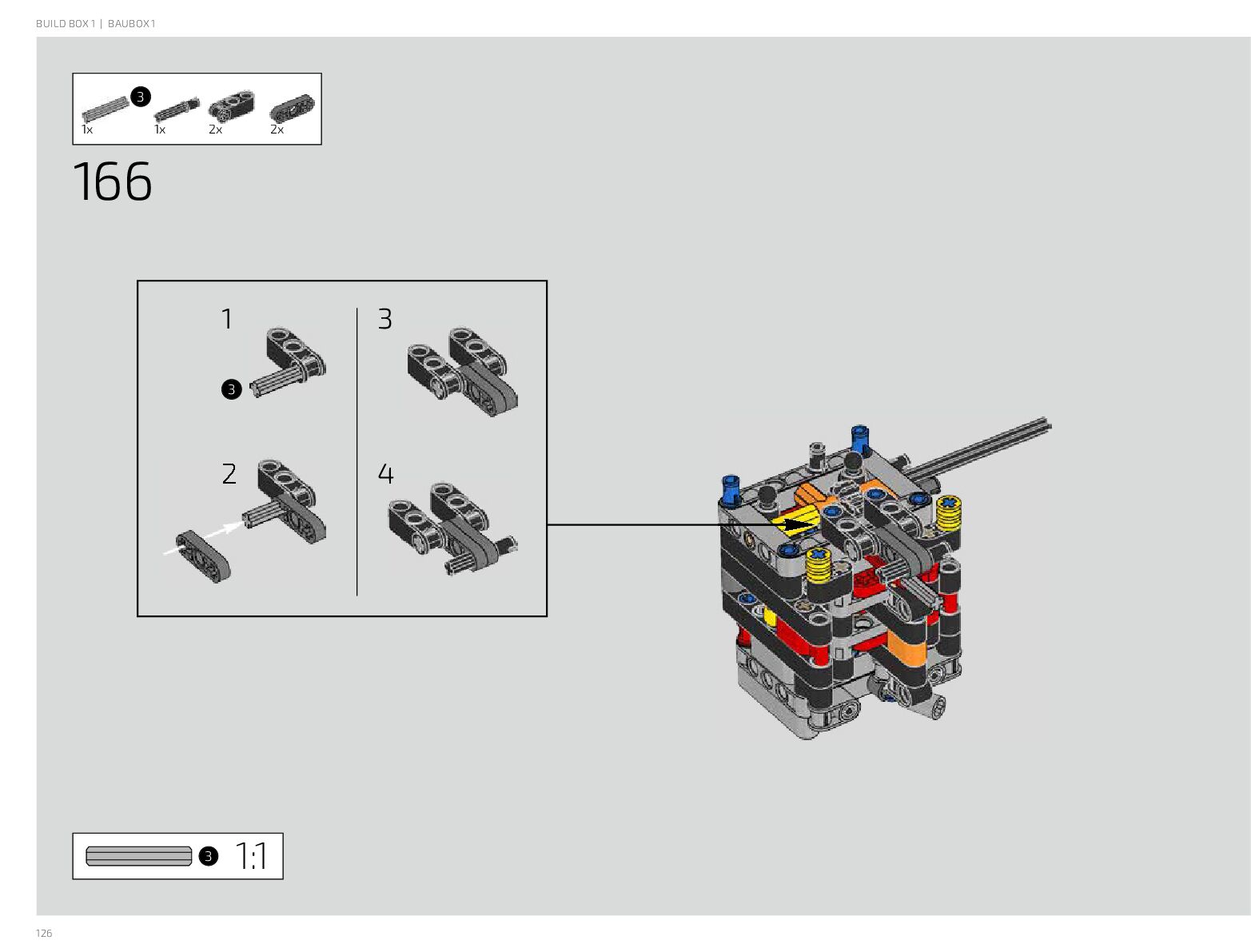 BUILD BOX 1 | BAUBOX 1

3
1x 1x 2x 2x

166

1
3
2
3
4

3 1:1

126