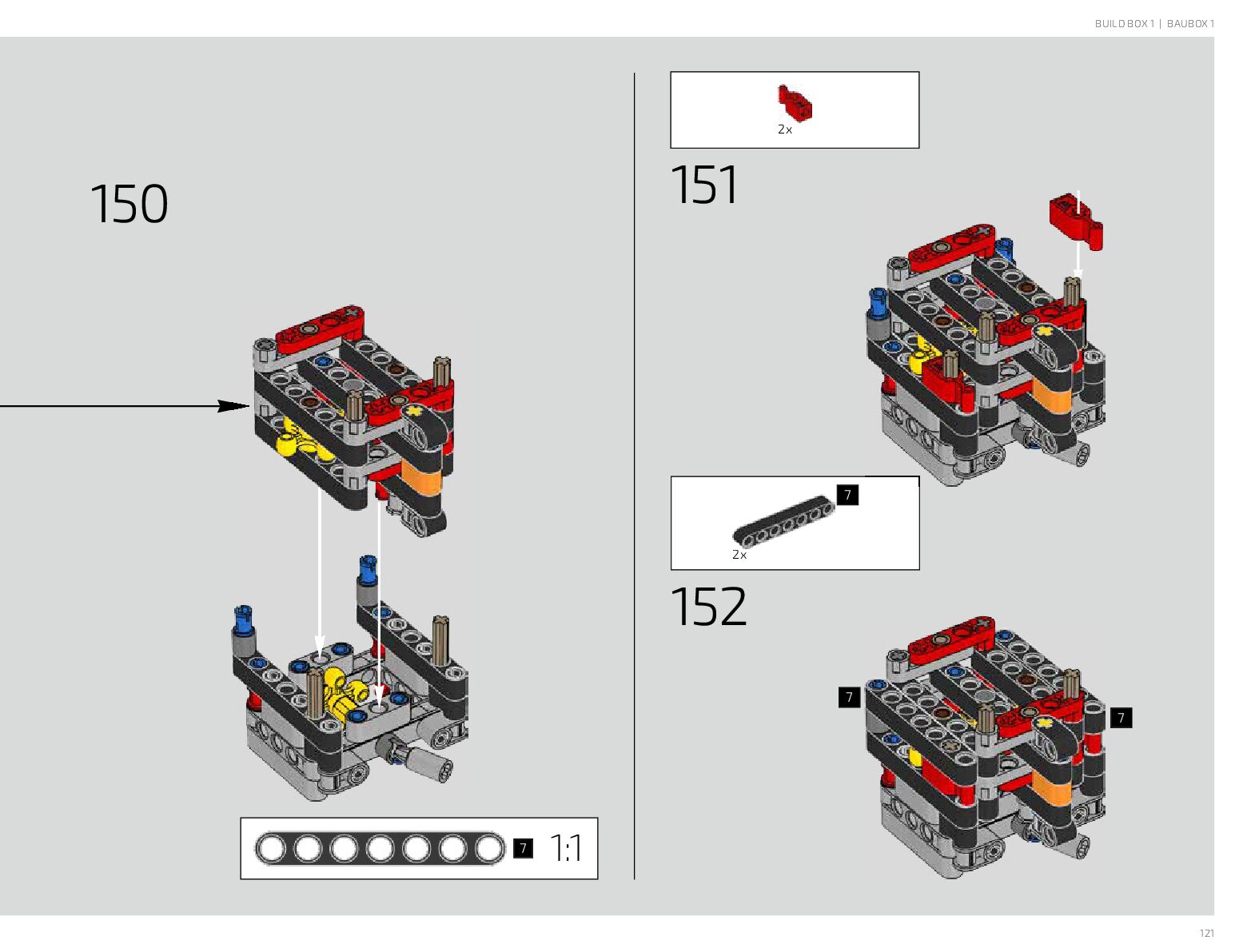 BUILD BOX 1 | BAUBOX 1

150

7 1:1

2x

151

7

2x

152

7

7

121