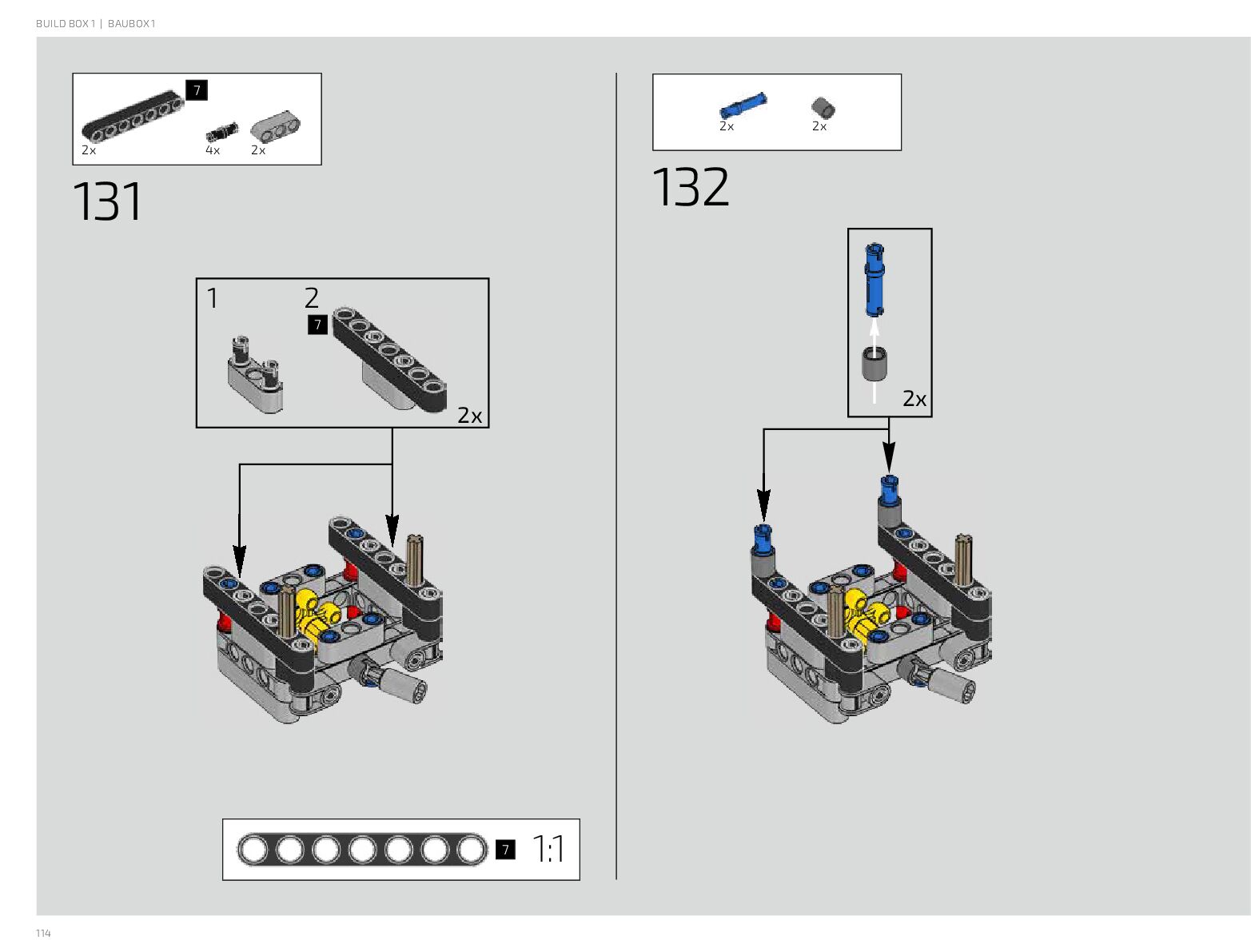 BUILD BOX 1 | BAUBOX 1

7
2x
4x
2x

131

1
2
7
2x

7
1:1

2x
2x

132

2x

114