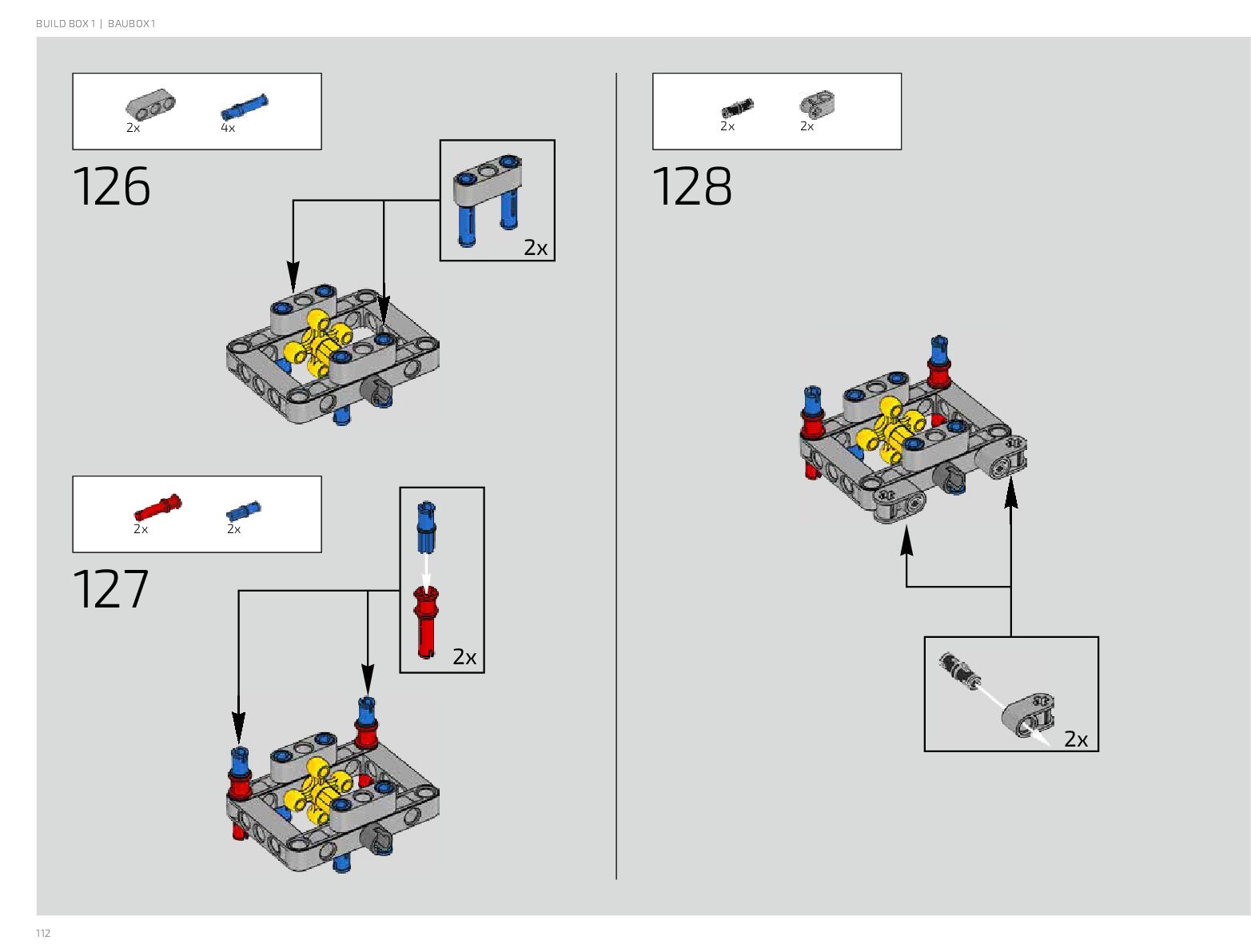 BUILD BOX 1 | BAUBOX 1

2x 4x

126

2x

2x 2x

127

2x

2x 2x

128

2x

112