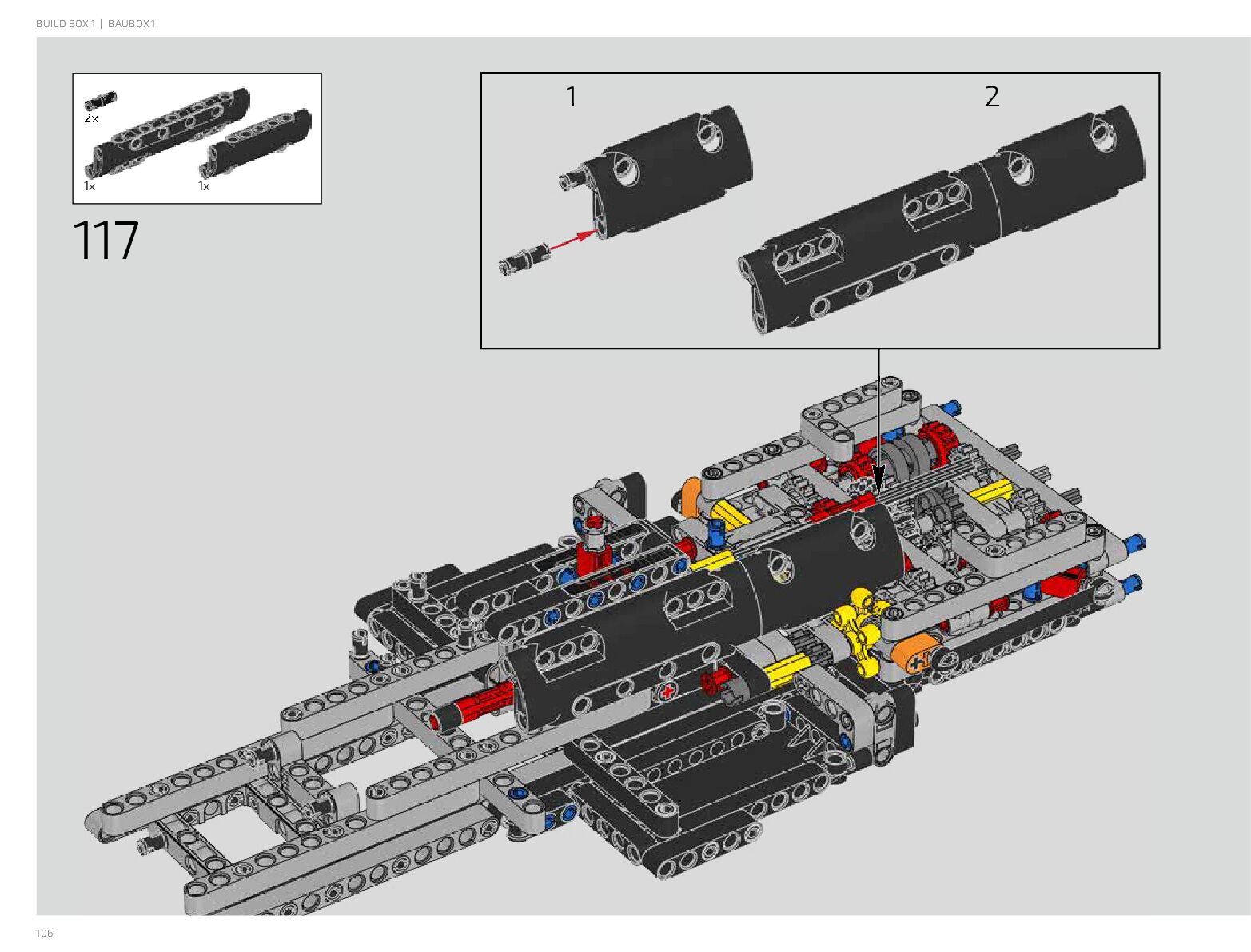 BUILD BOX 1 | BAUBOX 1

2x

1x

1x

117

1

2

106