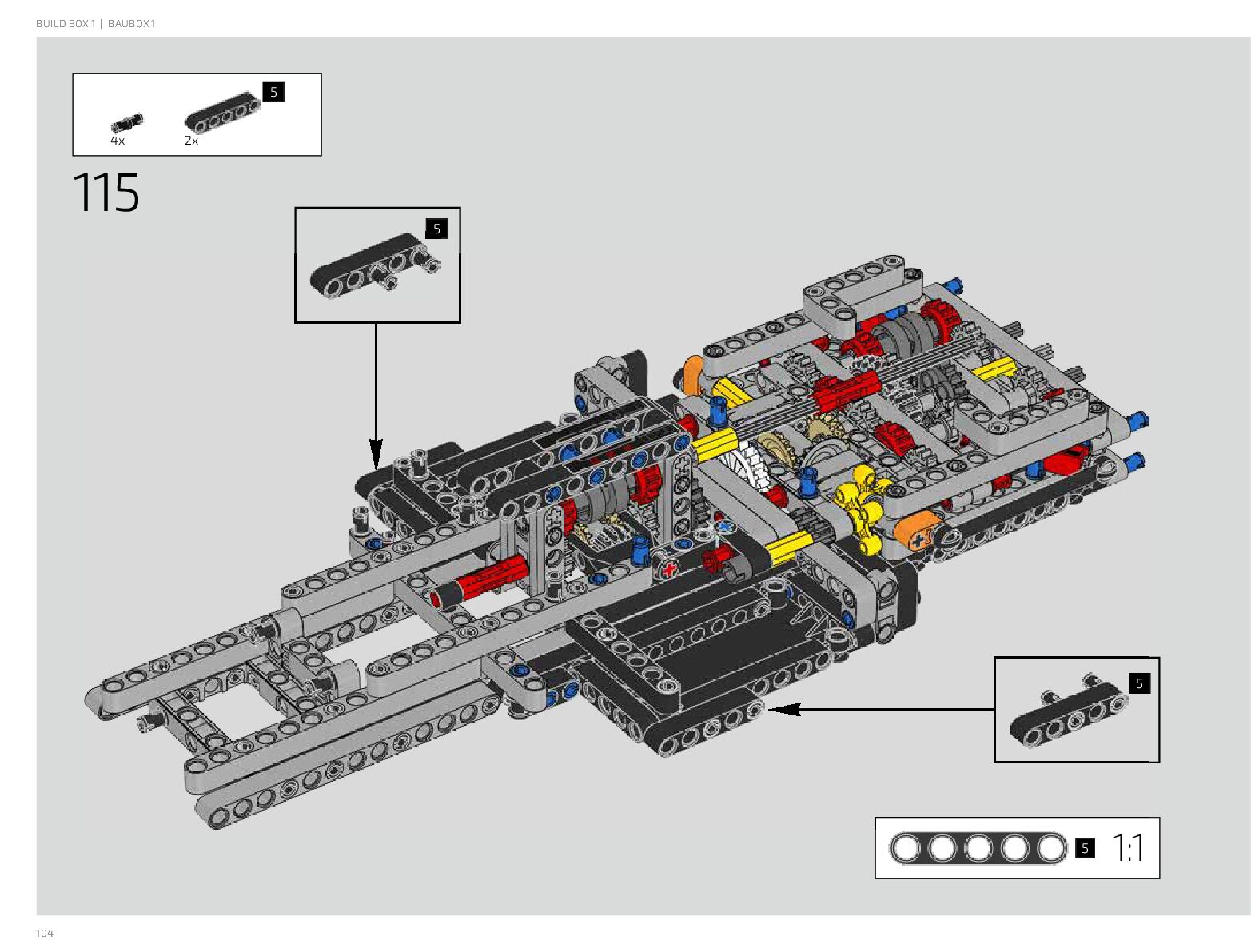 BUILD BOX 1 | BAUBOX 1

5

4x 2x

115

5

5

5 1:1

104