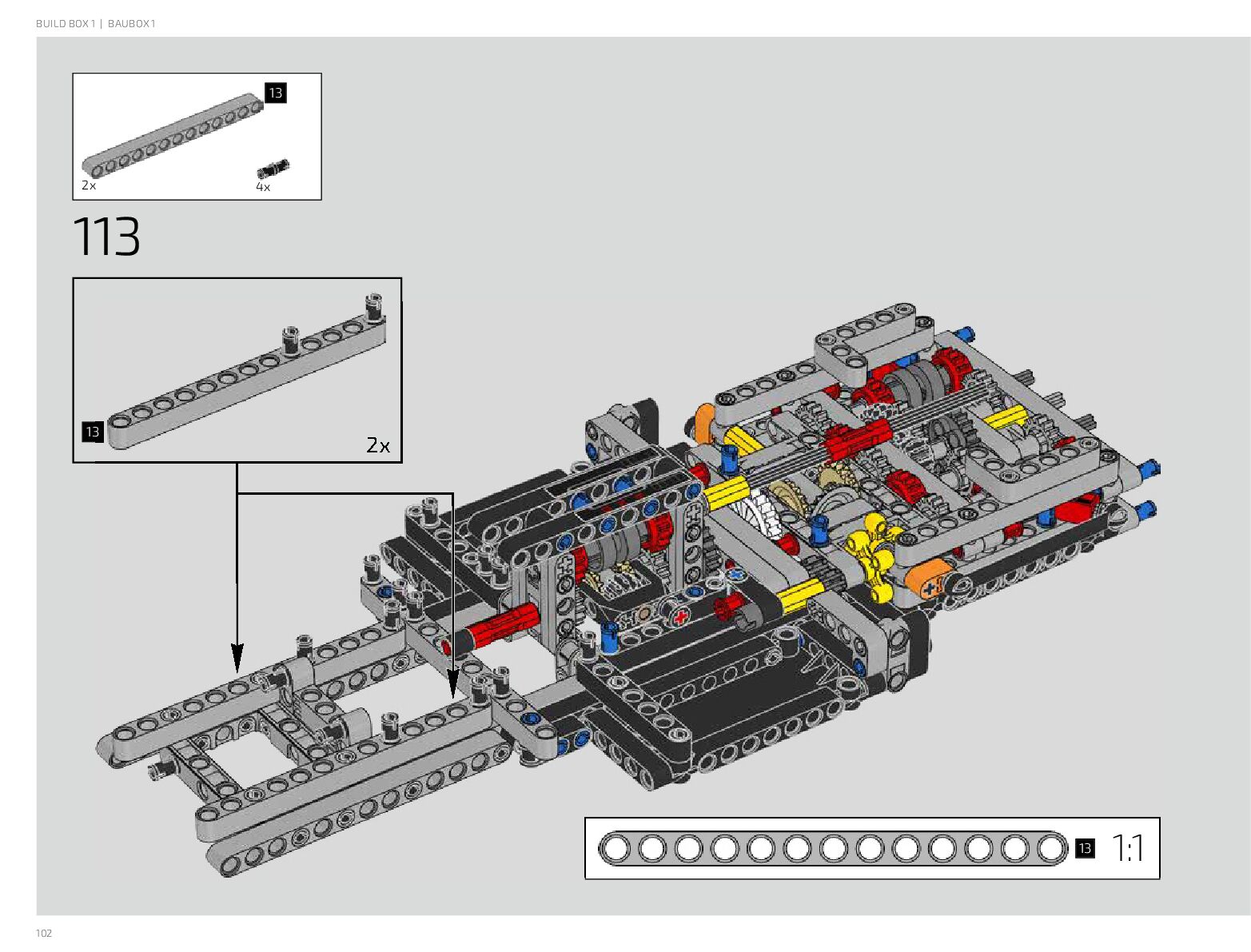 BUILD BOX 1 | BAUBOX 1

13

2x

4x

113

13

2x

13

1:1

102