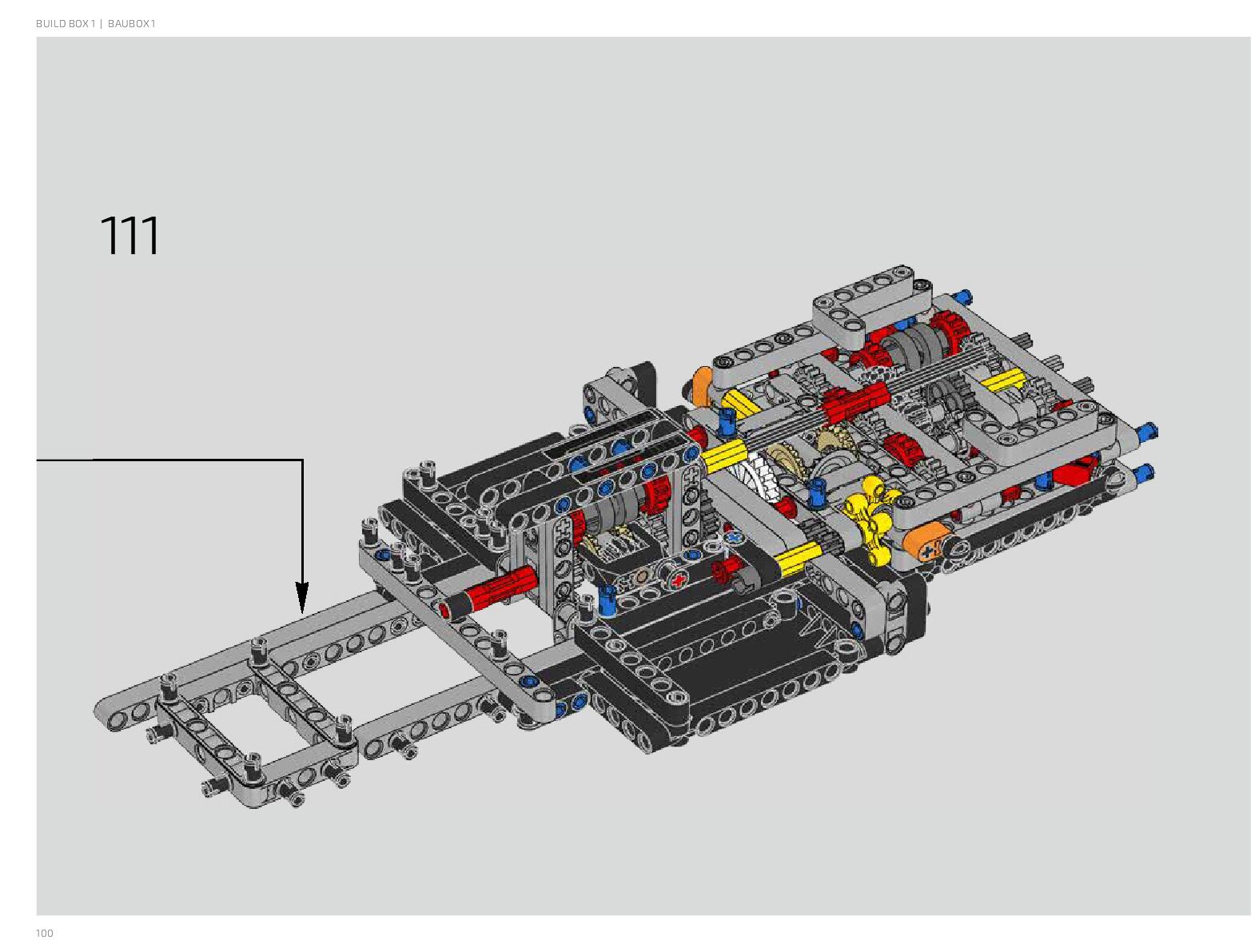 BUILD BOX 1 | BAUBOX 1

111

100