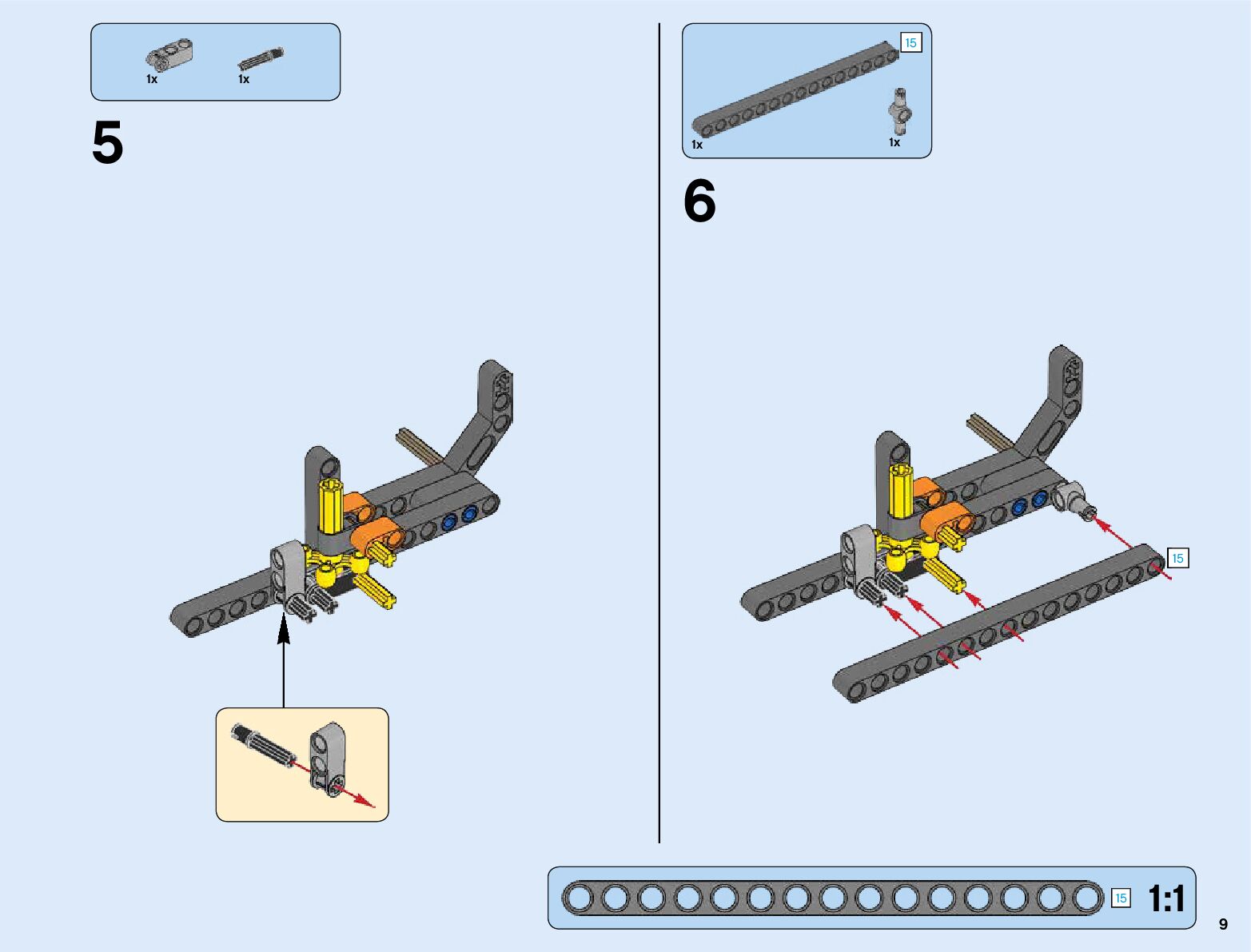 1x 1x

5

15

1x 1x

6

15

15 1:1

9