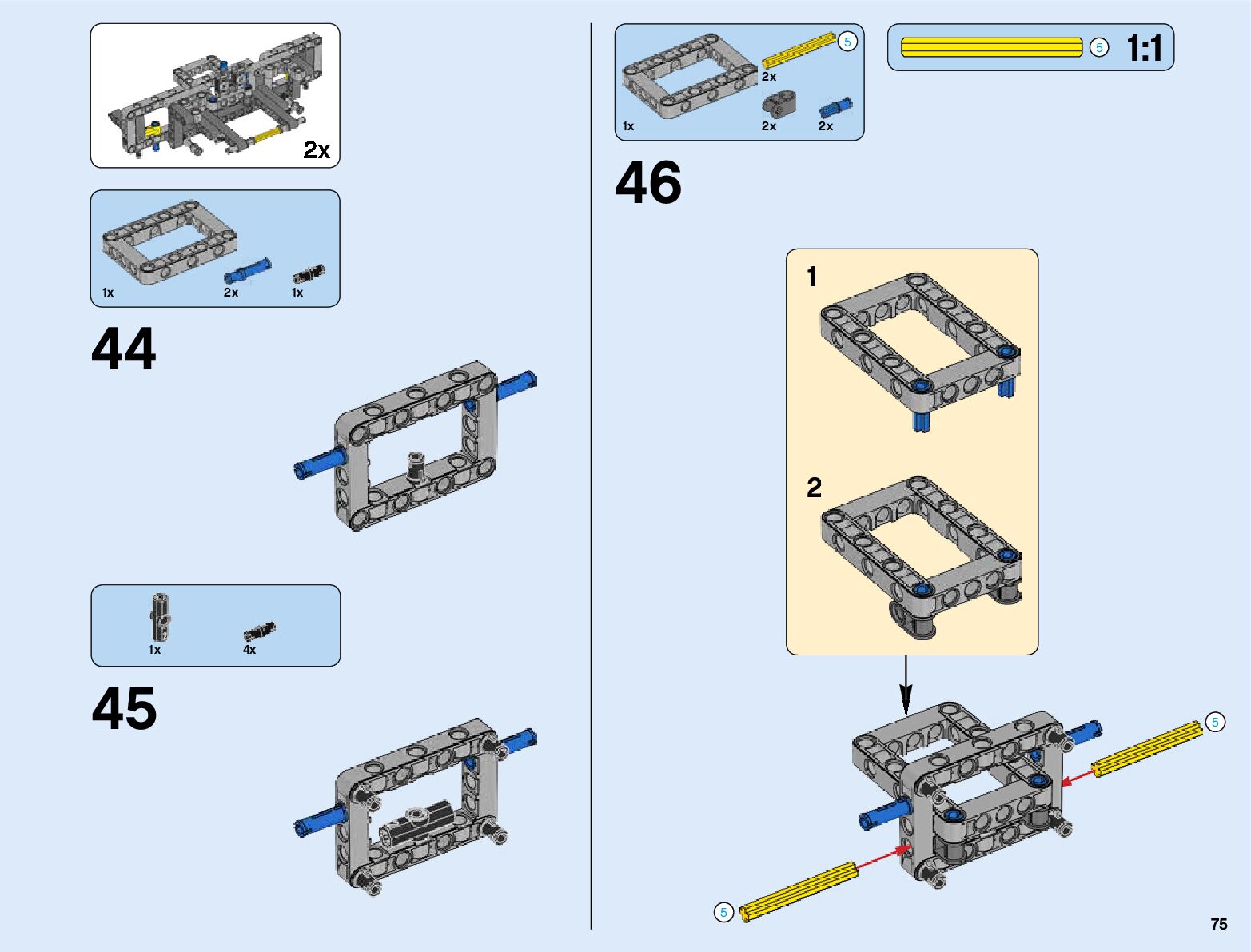 2x

1x 2x 1x

44

1x 4x

45

5
2x
1x 2x 2x

5 1:1

46

1

2

5

5

75