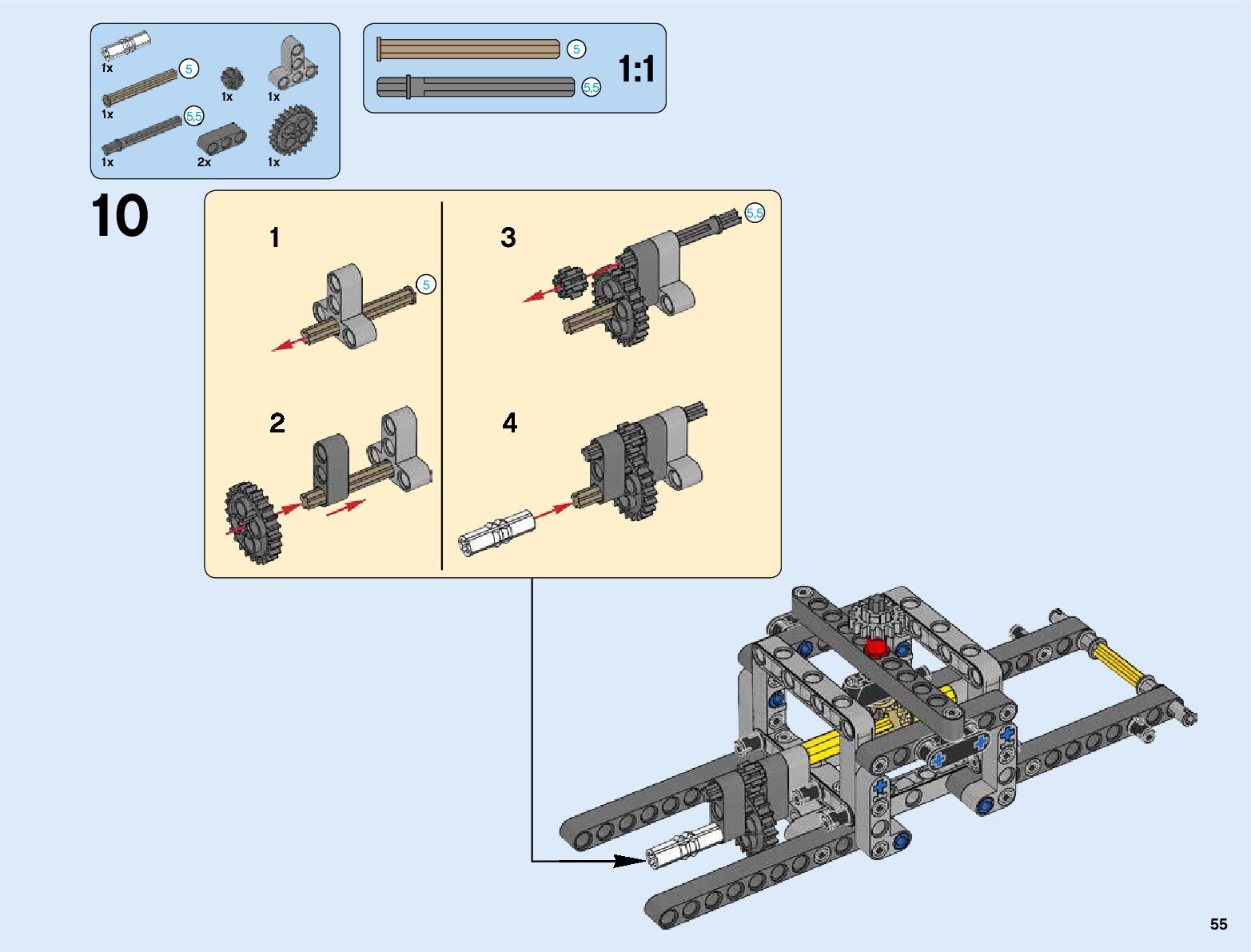 1x
5
1x
1x
1x
5,5
1x
2x
1x

5
5,5
1:1

10

1
5

2

3
5,5

4

55