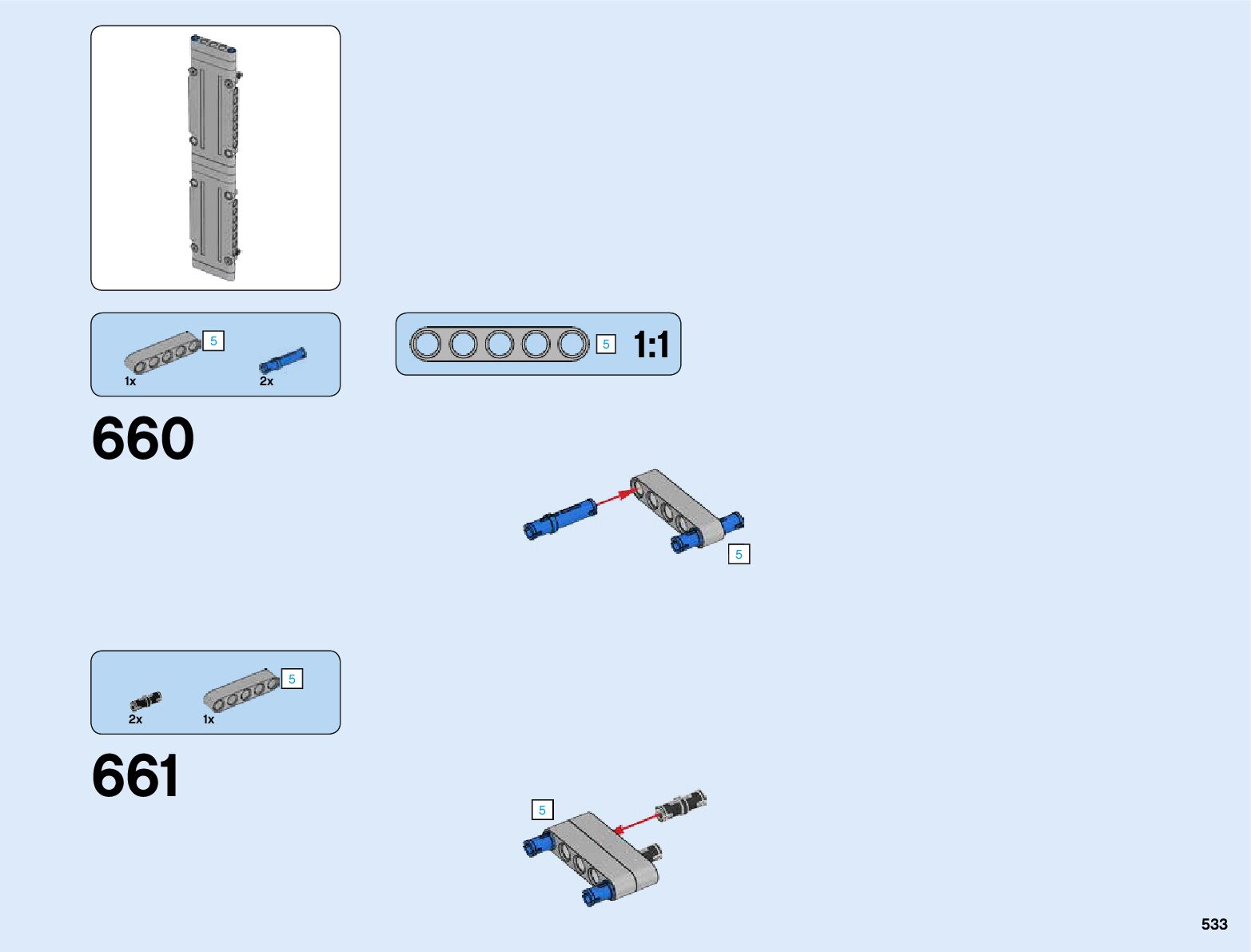 5
1x
2x

5 1:1

660

5

5
2x
1x

661

5

533