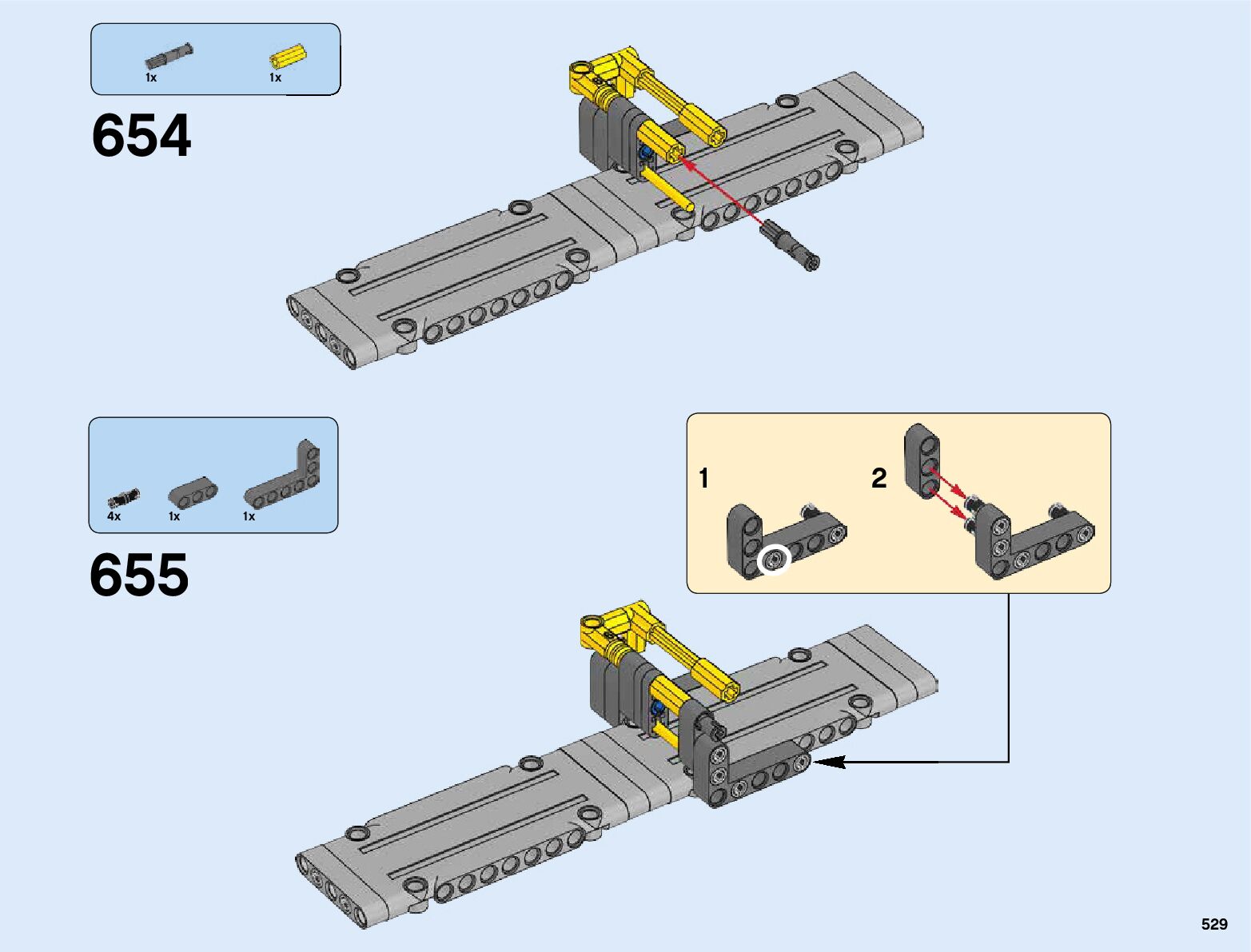 1x 1x

654

4x 1x 1x

655

1

2

529