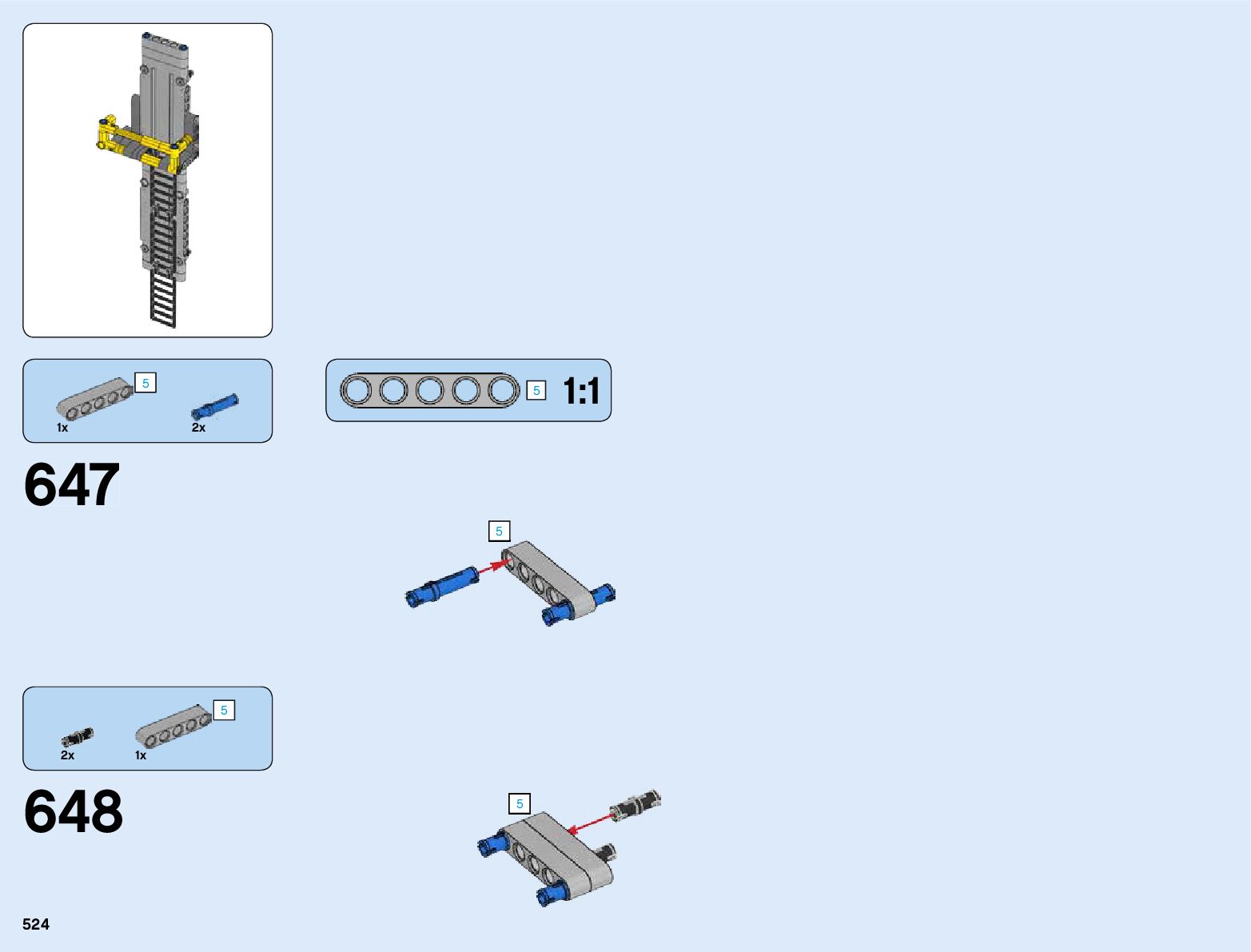 5
1x
2x

5 1:1

647

5

5
2x
1x

648

5

524