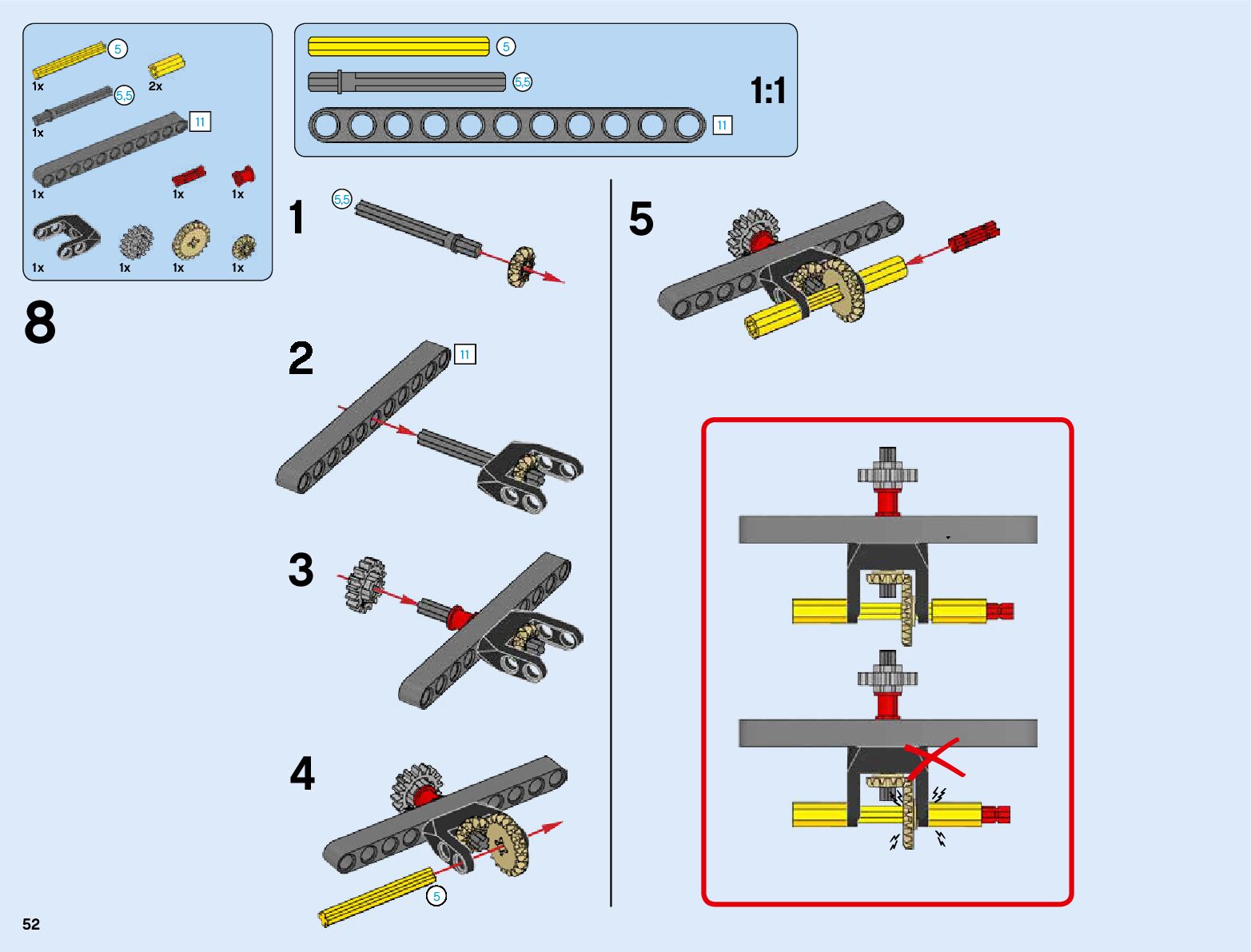 5
1x
2x
5,5
1x
11
1x
1x
1x
1x
1x
1x
1x

5
5,5
11
1:1

8

1
5,5

2
11

3

4
5

5

52