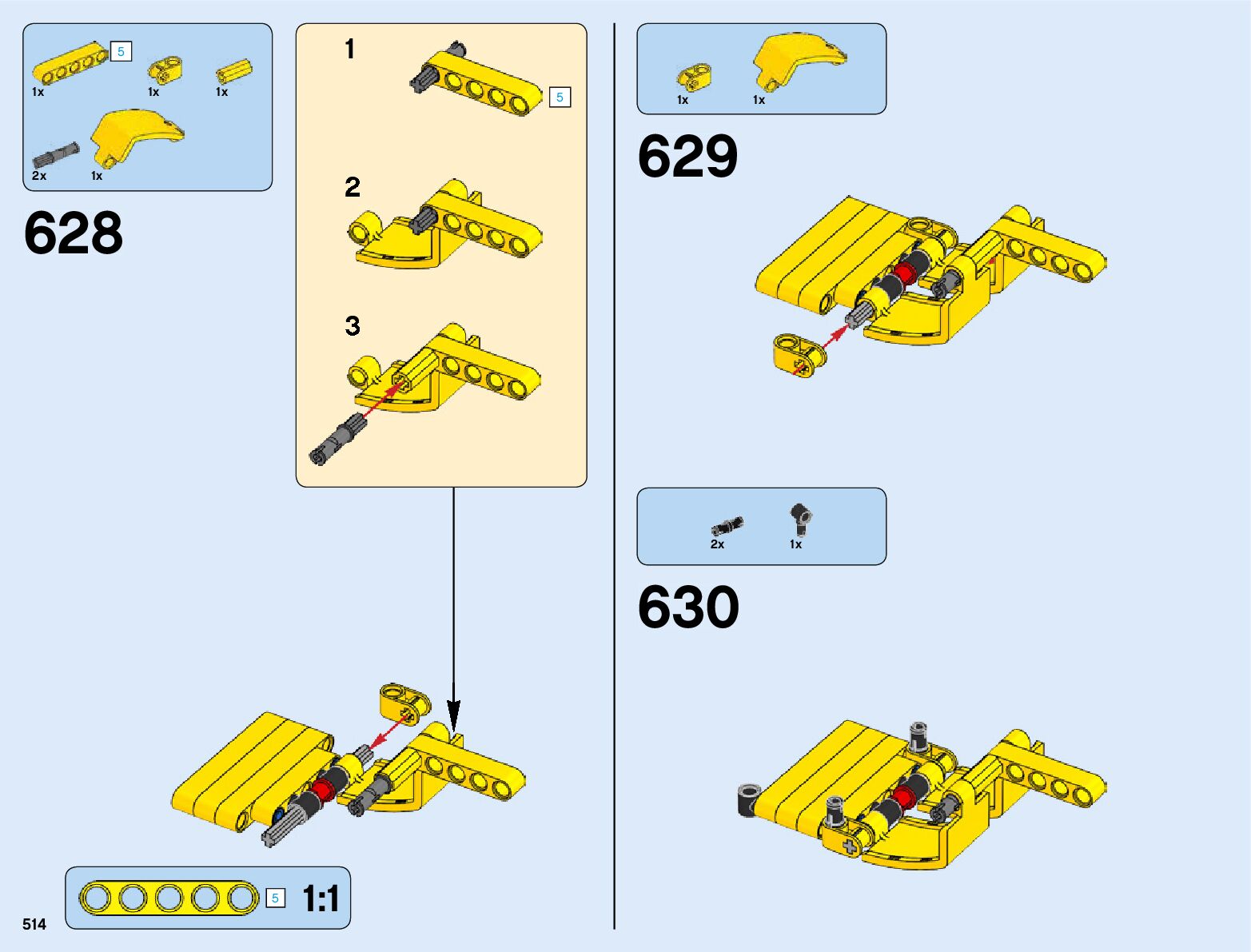 5
1x
1x
1x
2x
1x

628

1
5
2
3

5
1:1

514

1x
1x

629

2x
1x

630