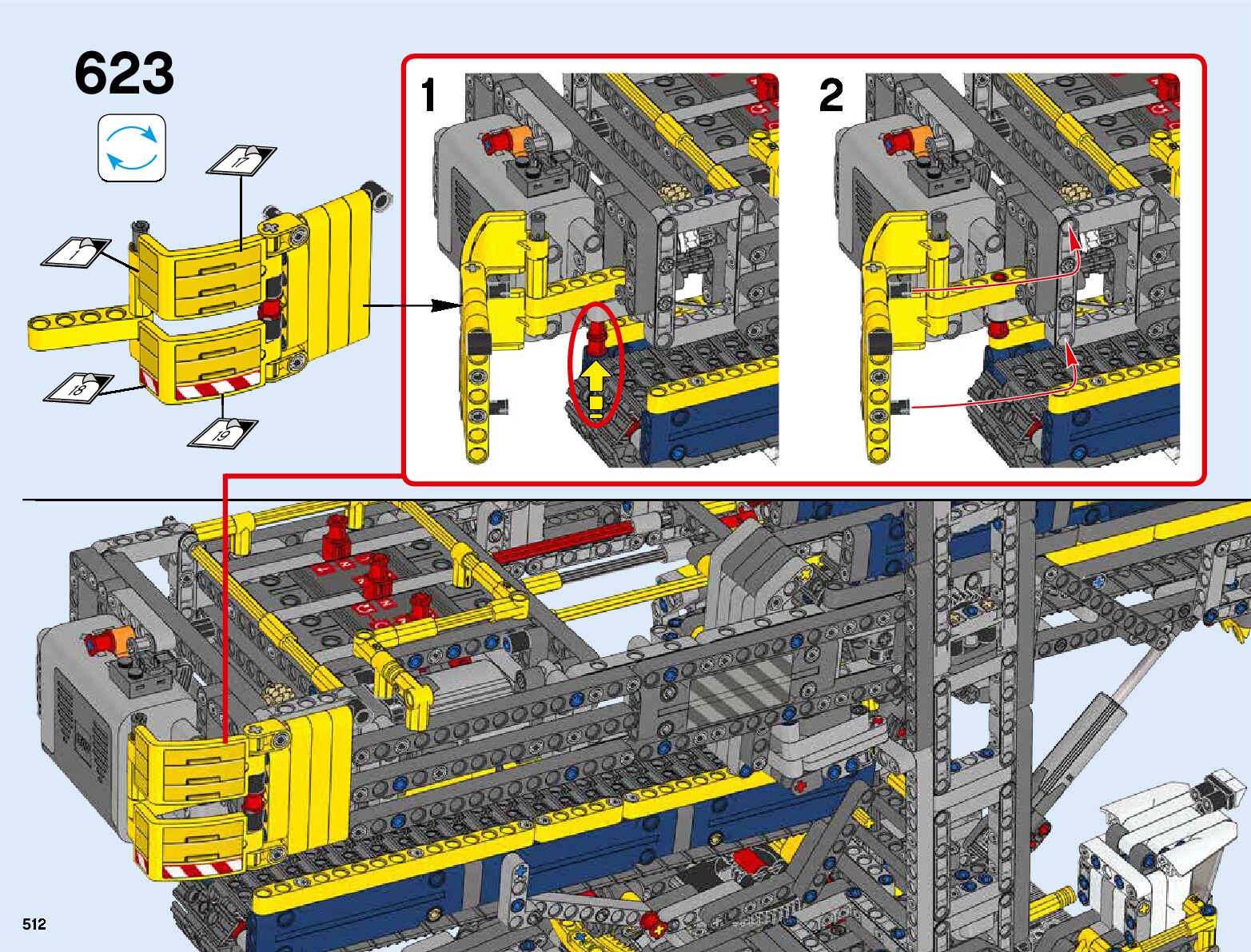 623

17

1

18

19

1

2

512