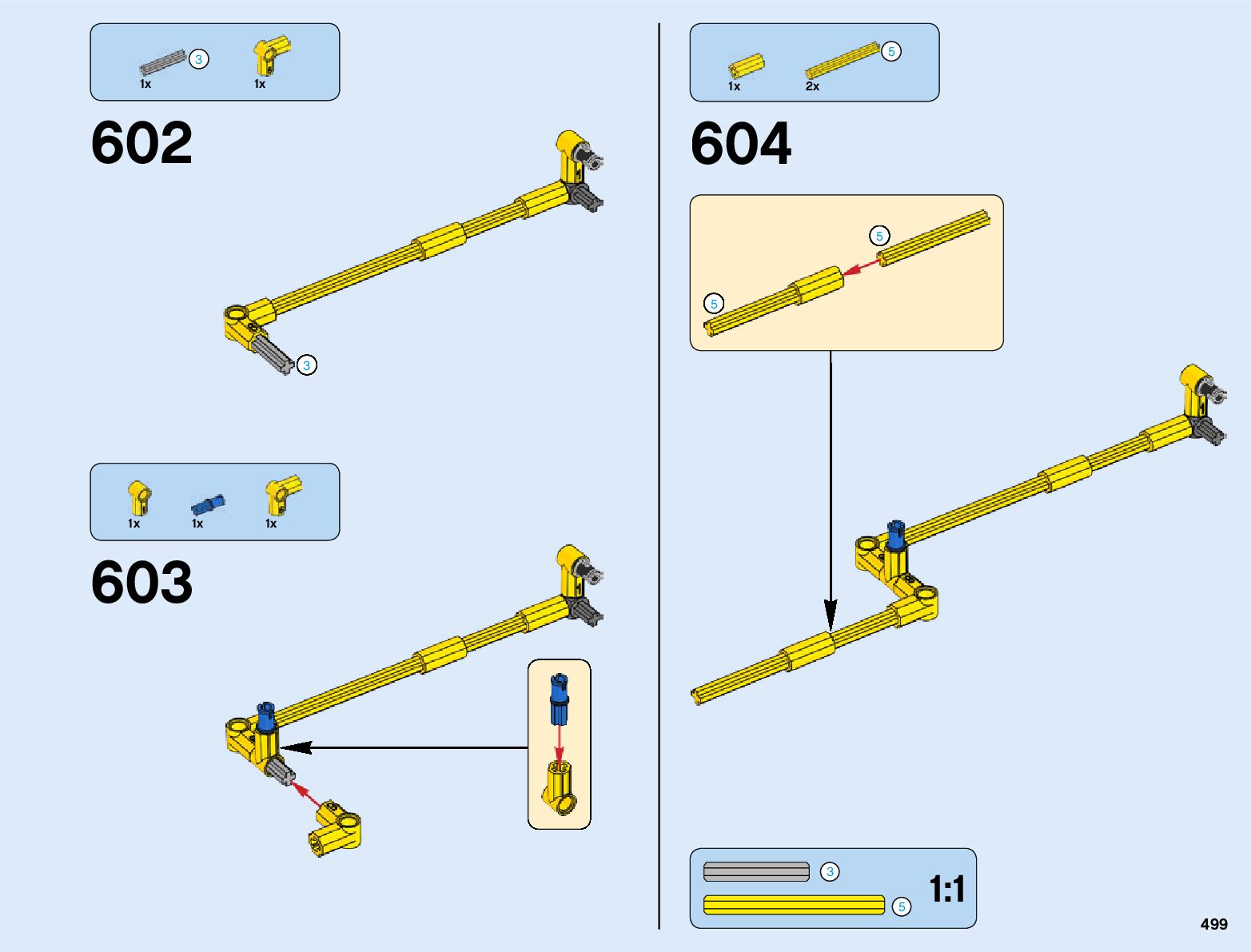 3
1x 1x

602

3

1x 1x 1x

603

5
1x 2x

604

5

5

3

5

1:1

499