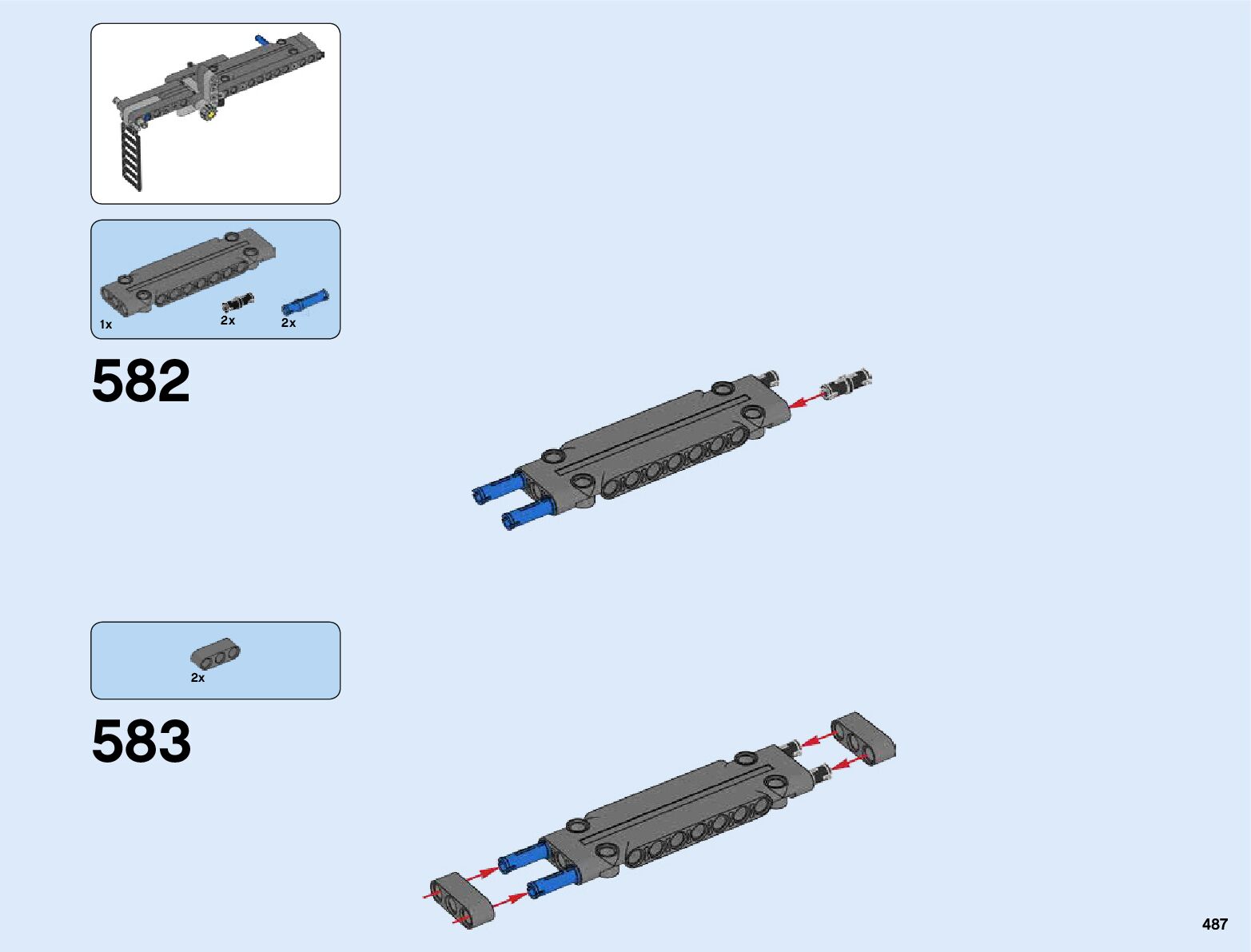 1x
2x
2x

582

2x

583

487