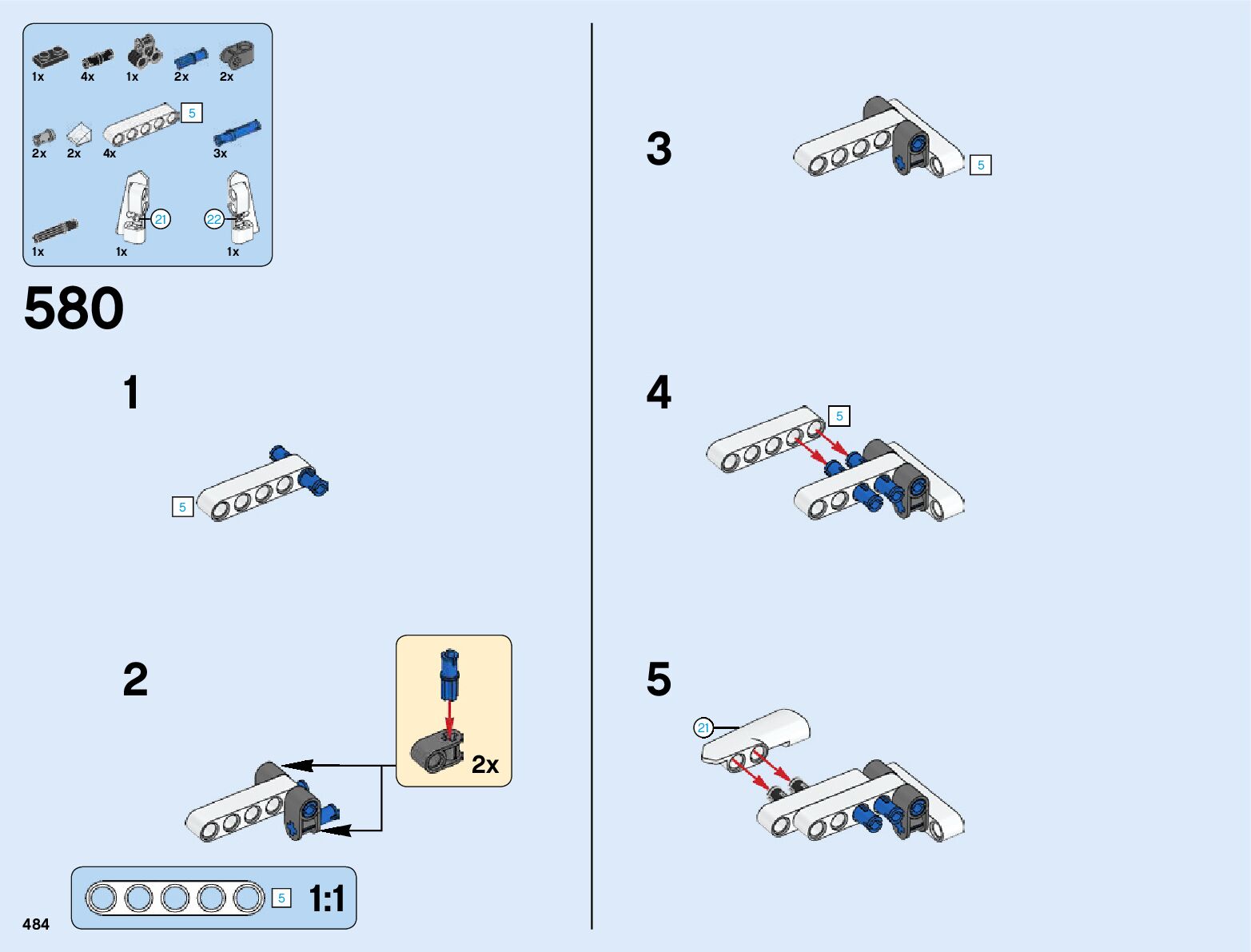 1x 4x 1x 2x 2x

5

2x 2x 4x 3x

21 22

1x 1x 1x

580

1

5

2

2x

5 1:1

484

3

5

4

5

5

21