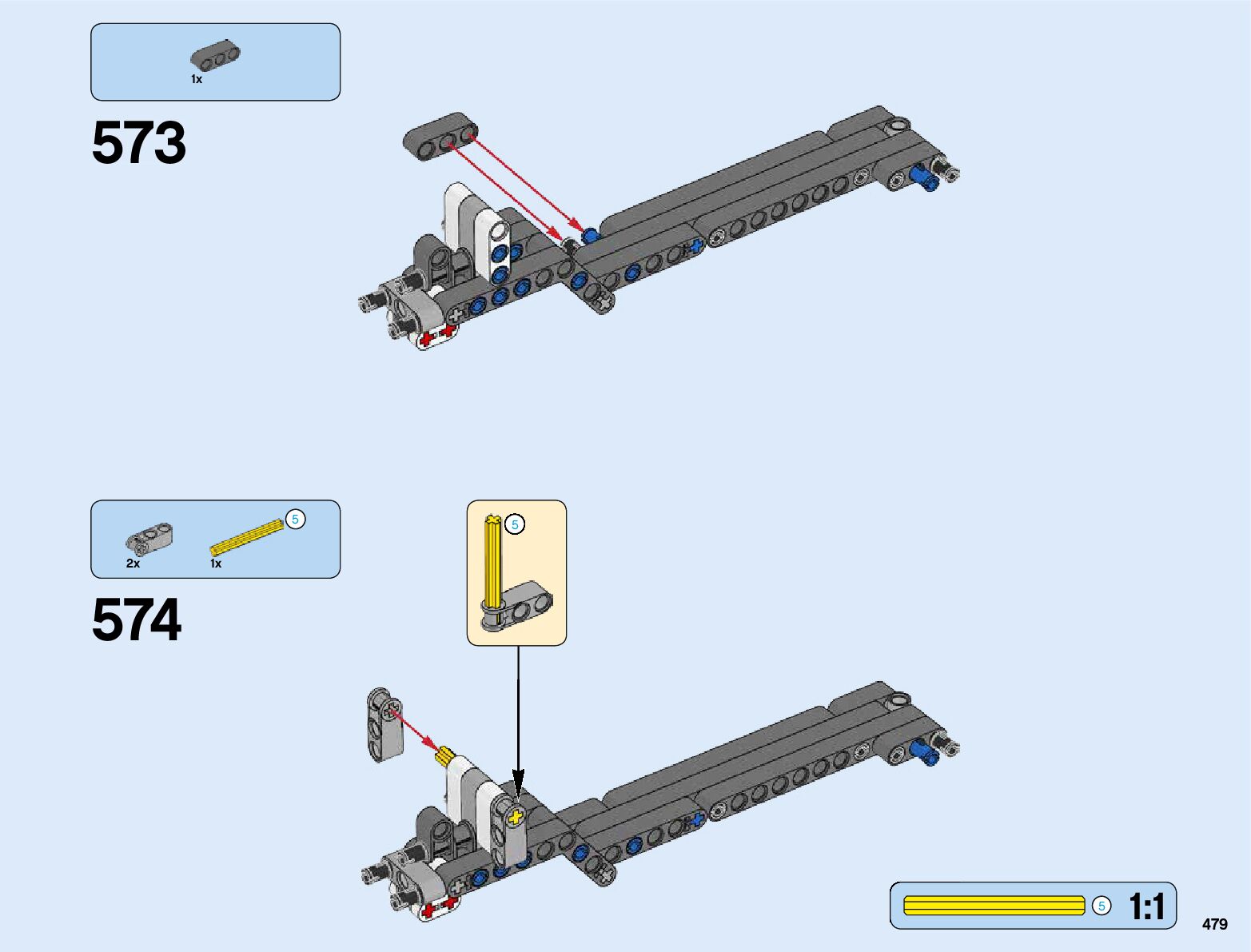 1x

573

5

2x

1x

574

5

5

1:1

479