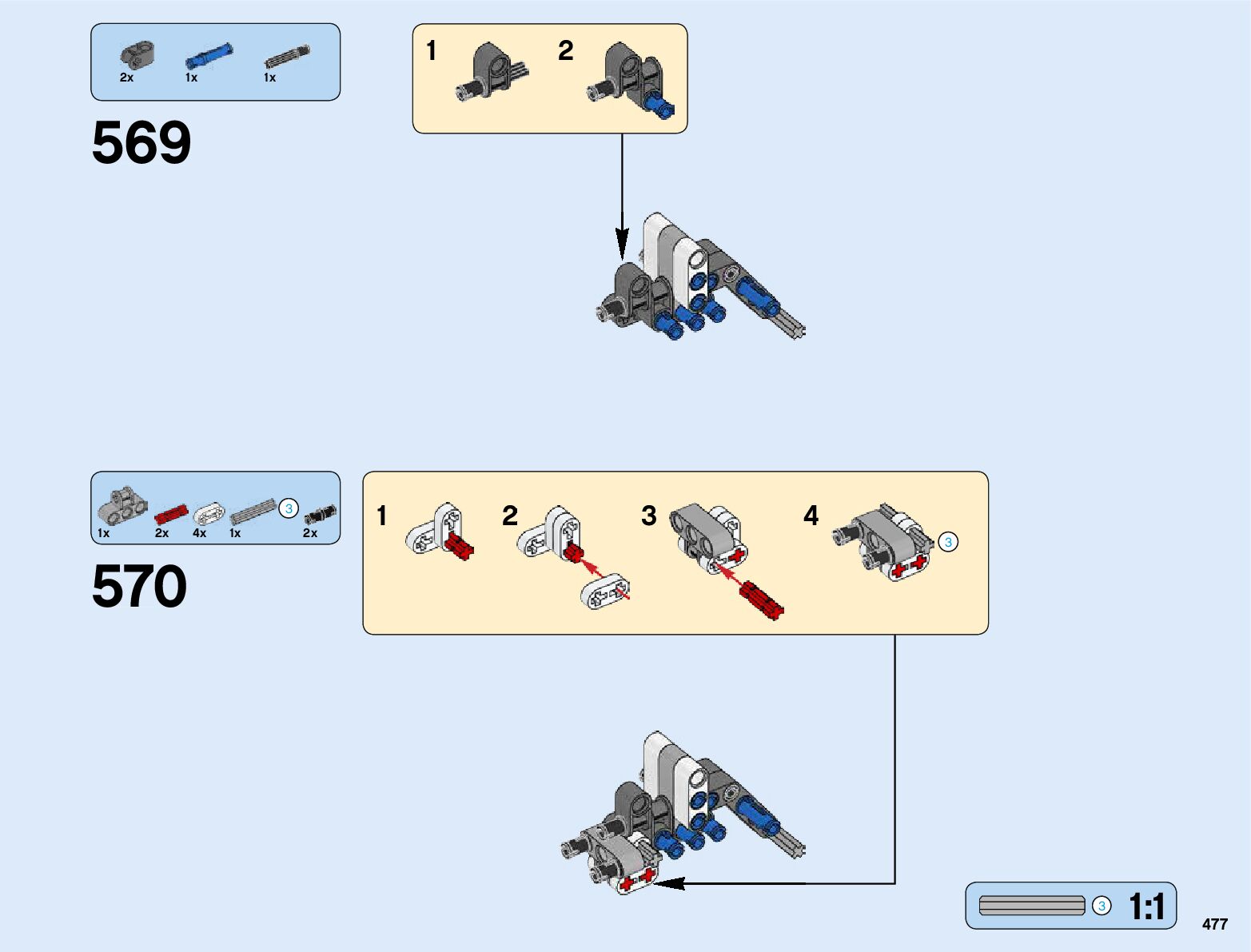 2x 1x 1x

569

1 2

1x 2x 4x 1x 3 2x

570

1 2 3 4 3

3 1:1

477