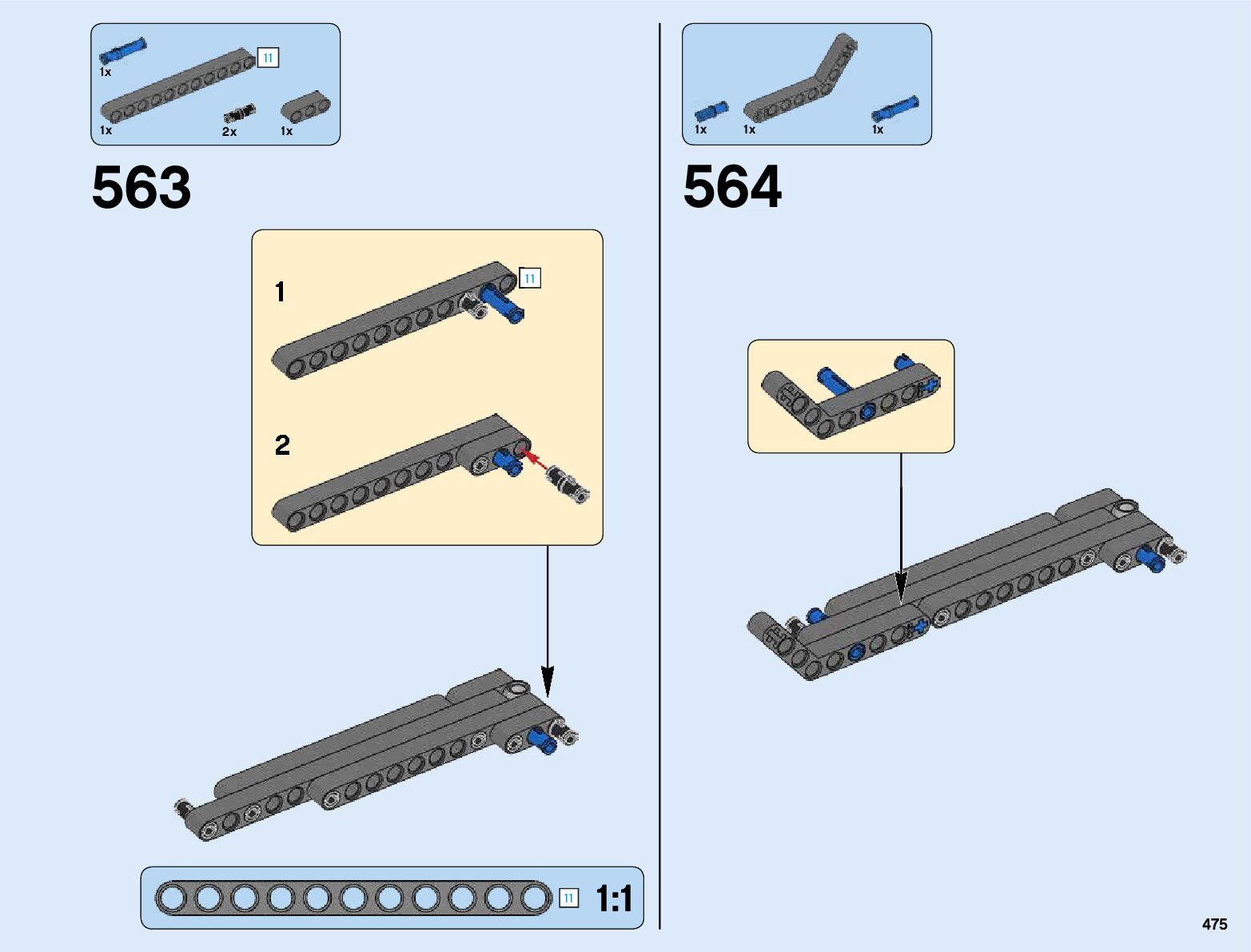 1x
11
1x
2x
1x

563

1
11

2

11
1:1

1x
1x
1x

564

475