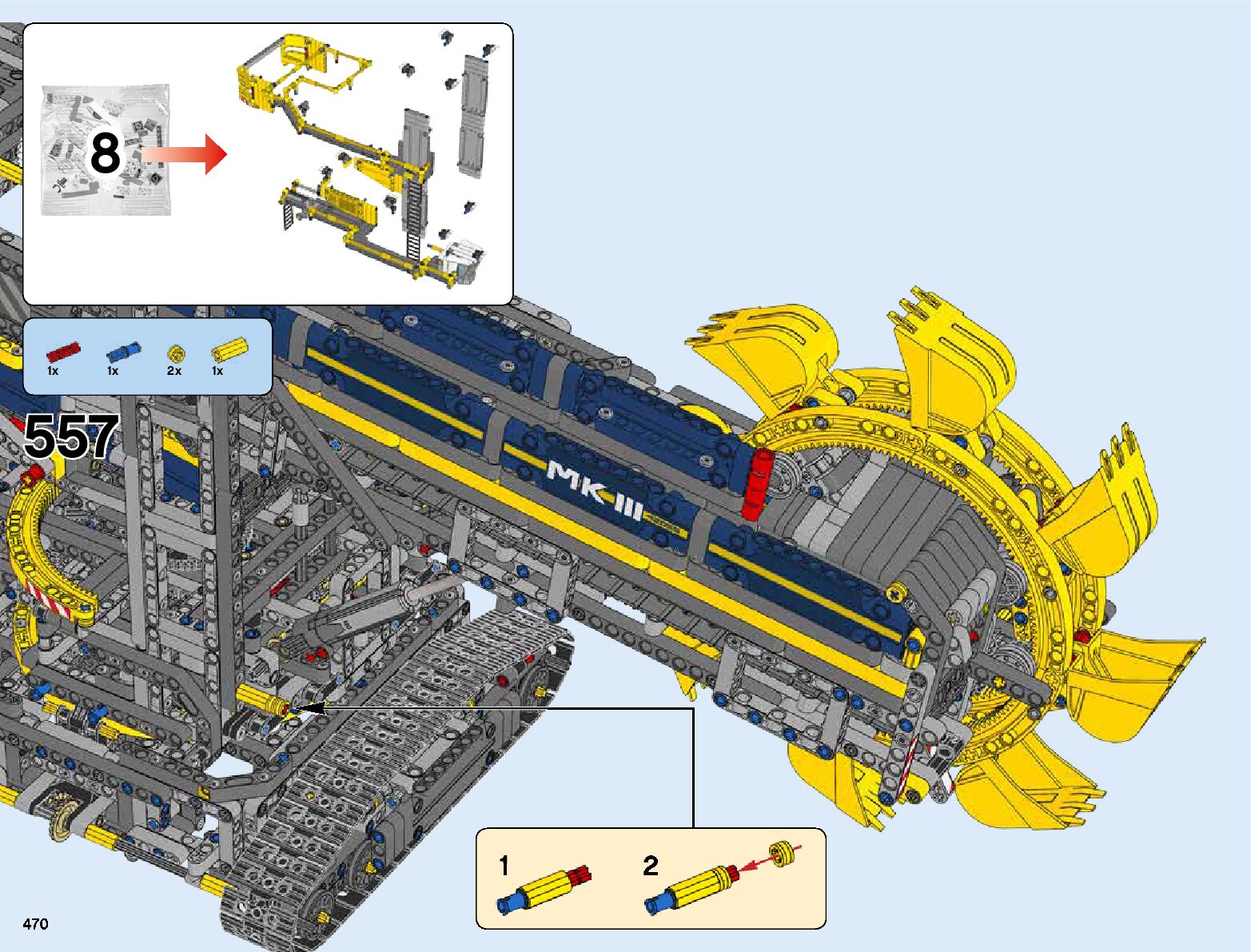 8

1x 1x 2x 1x

557

MK III

1

2

470