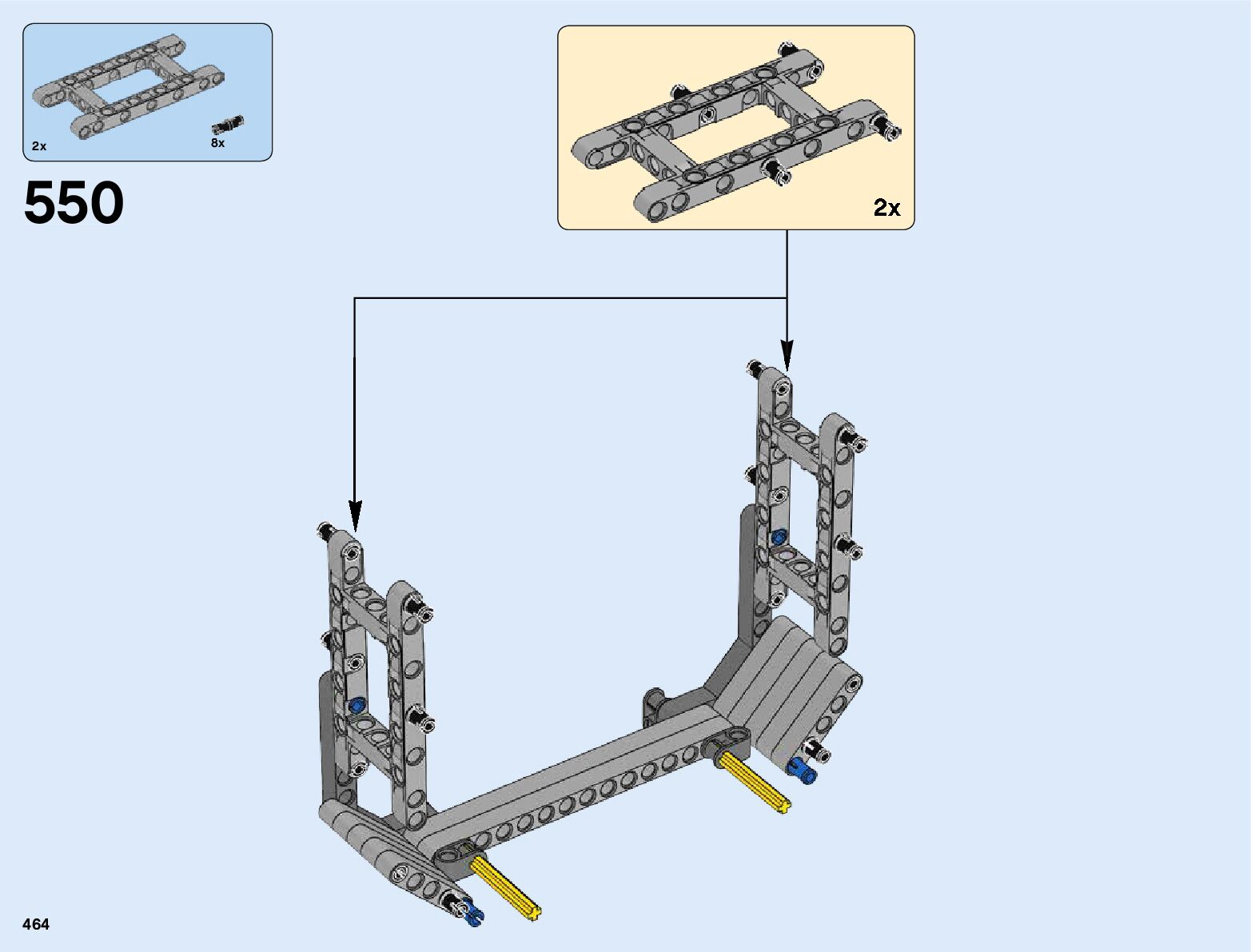 2x
8x

550

2x

464