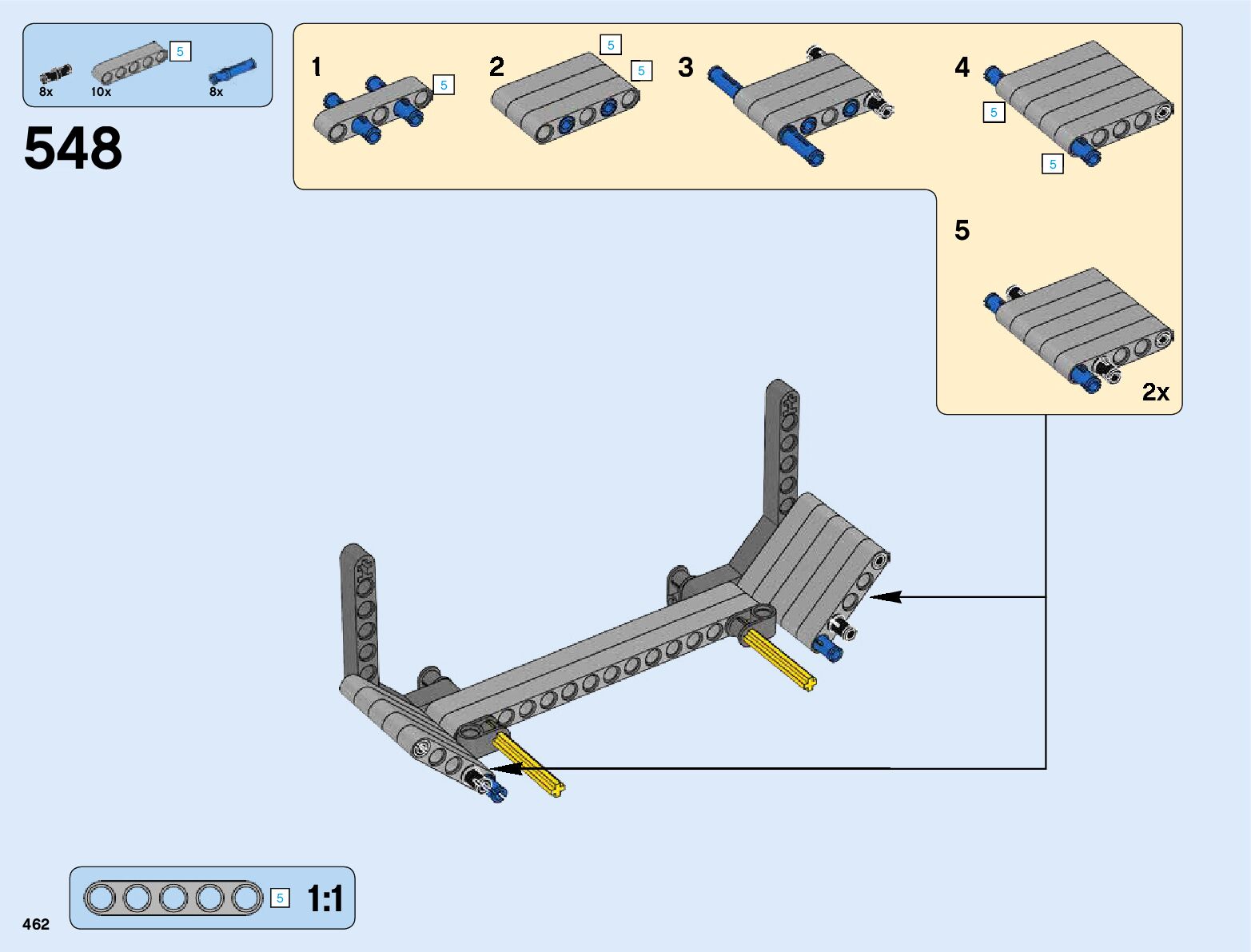 5
8x 10x 8x

548

1 5

2 5 5

3

4 5 5

5

2x

5 1:1

462