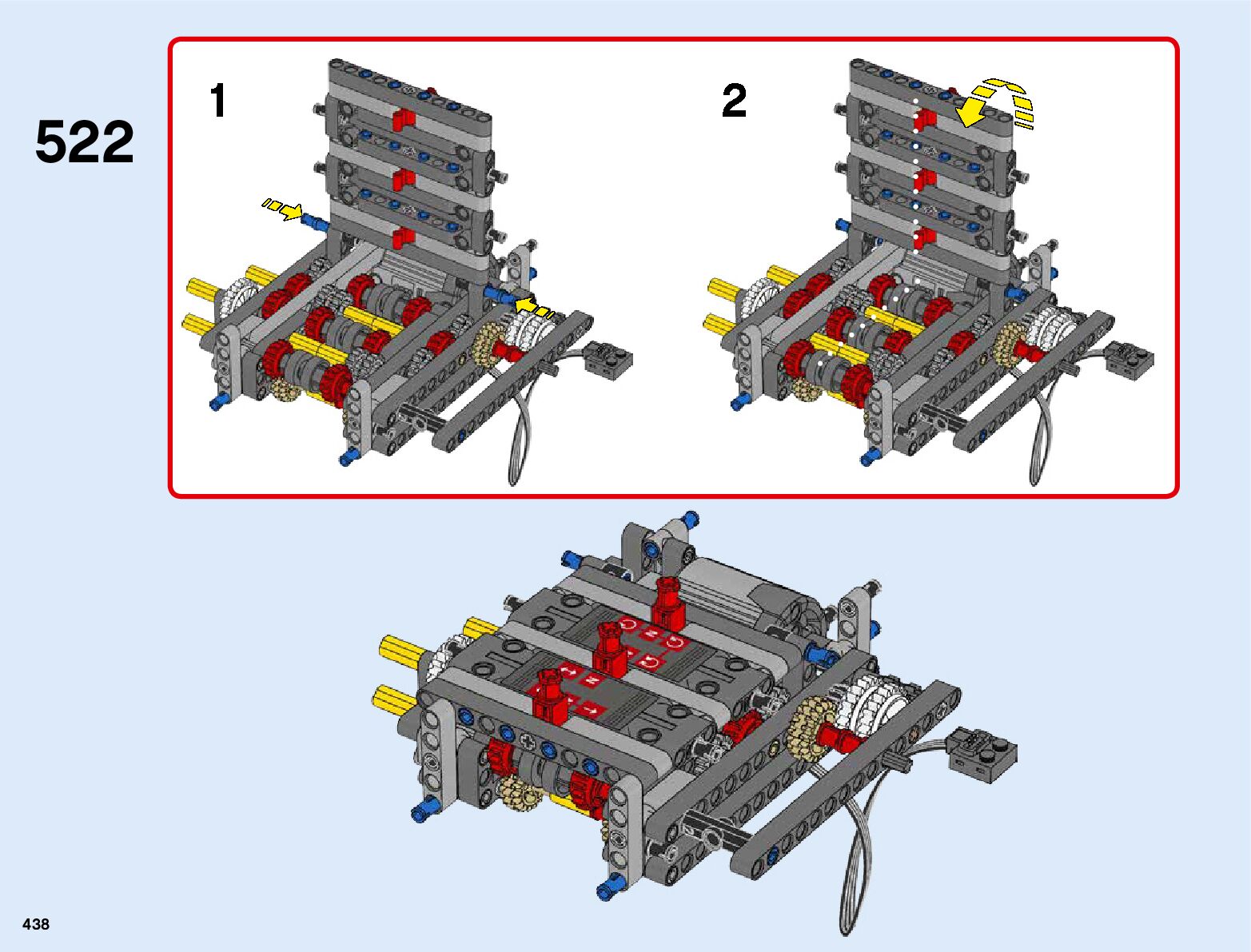 522

1

2

N

N

438