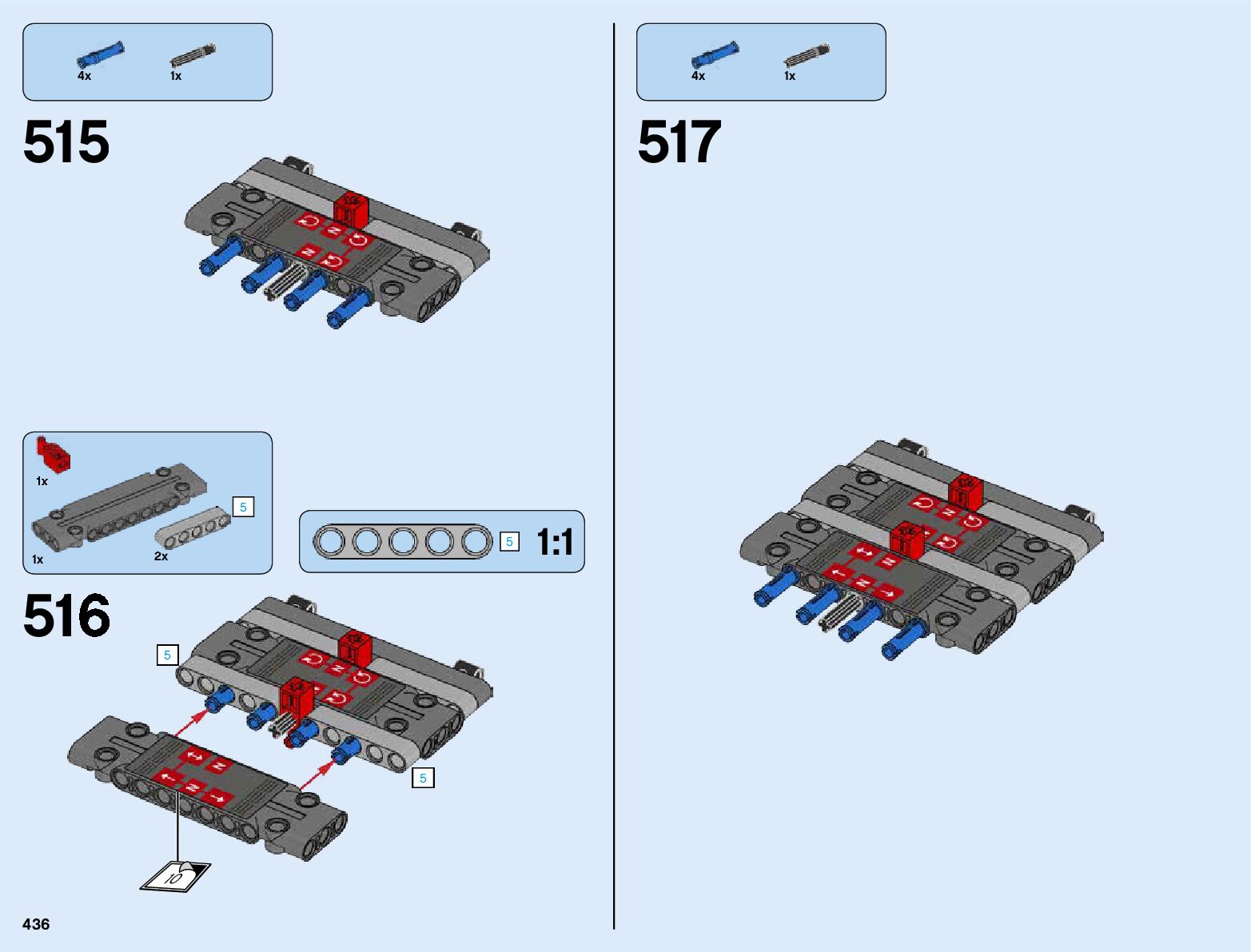 4x 1x

515

1x

1x 2x 5

5 1:1

516

5

5

10

436

4x 1x

517