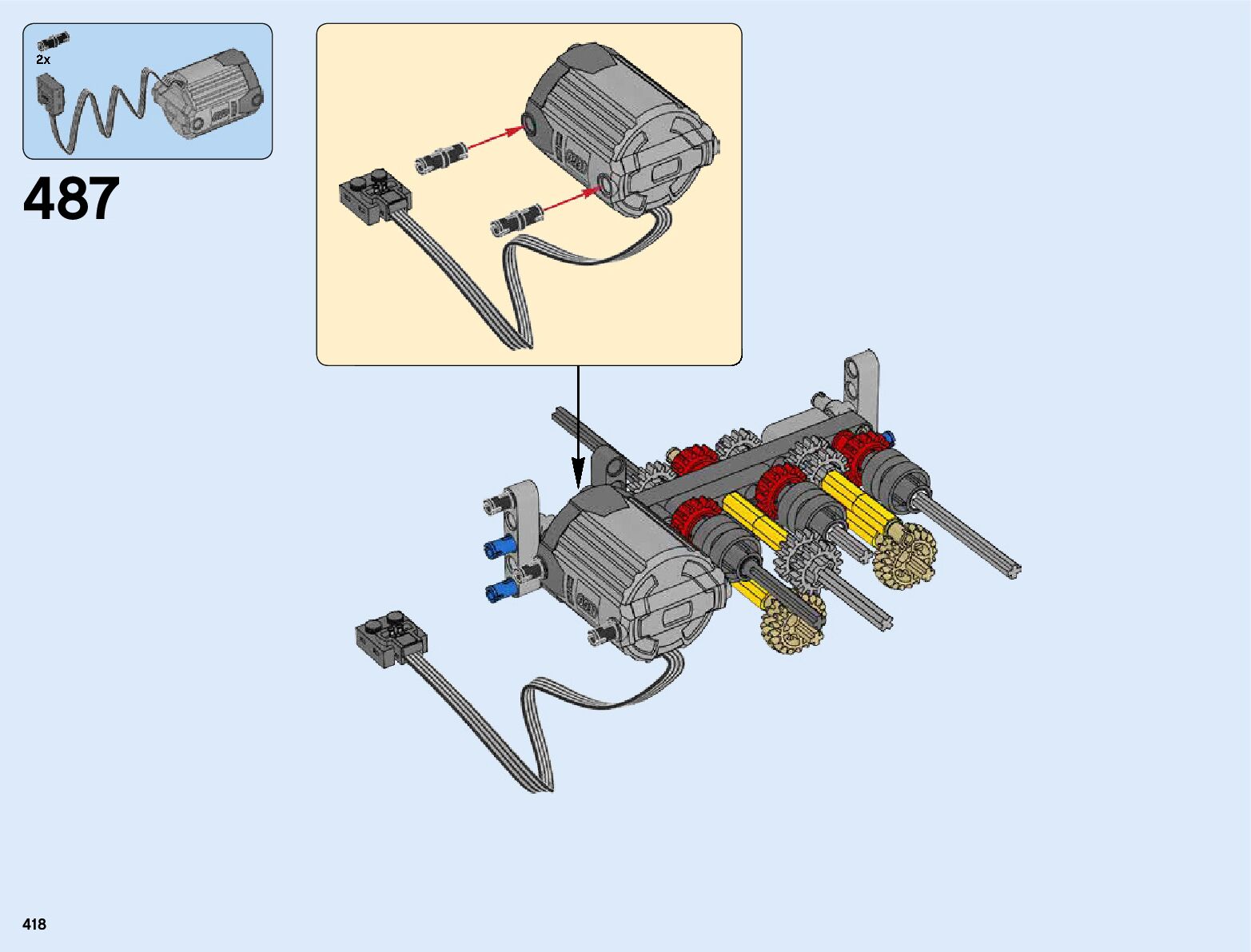 2x

487

418