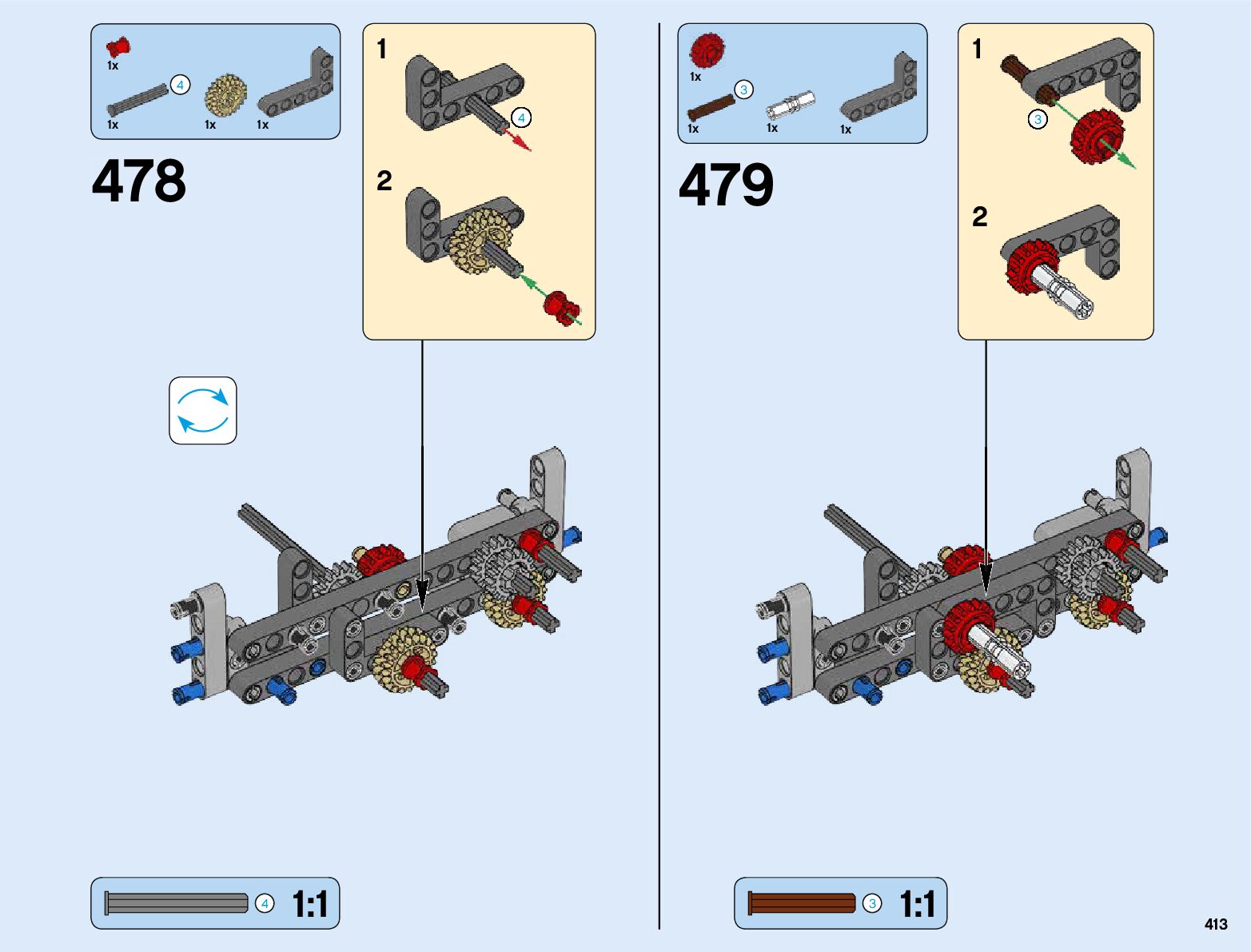 1x
4
1x
1x
1x

478

1
4
2

4
1:1

1x
3
1x
1x
1x

479

1
3
2

3
1:1

413